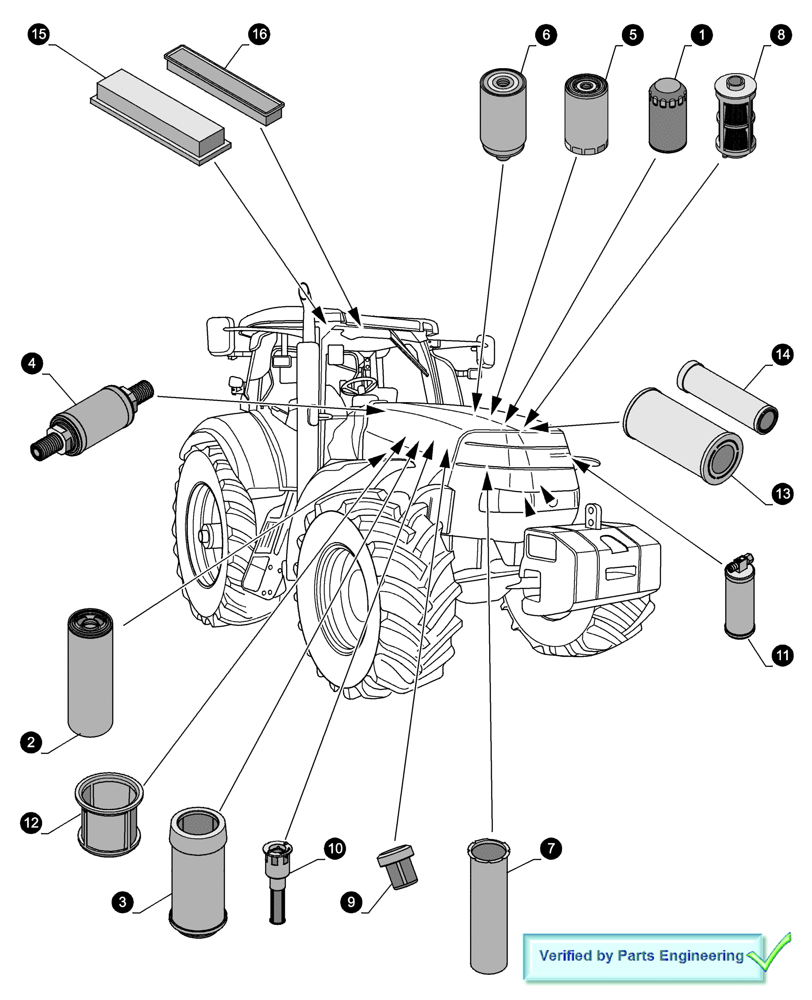 15
16
6
5
1
8
4
14
13
11
2
12
3
10
9
7
Verified by Parts Engineering