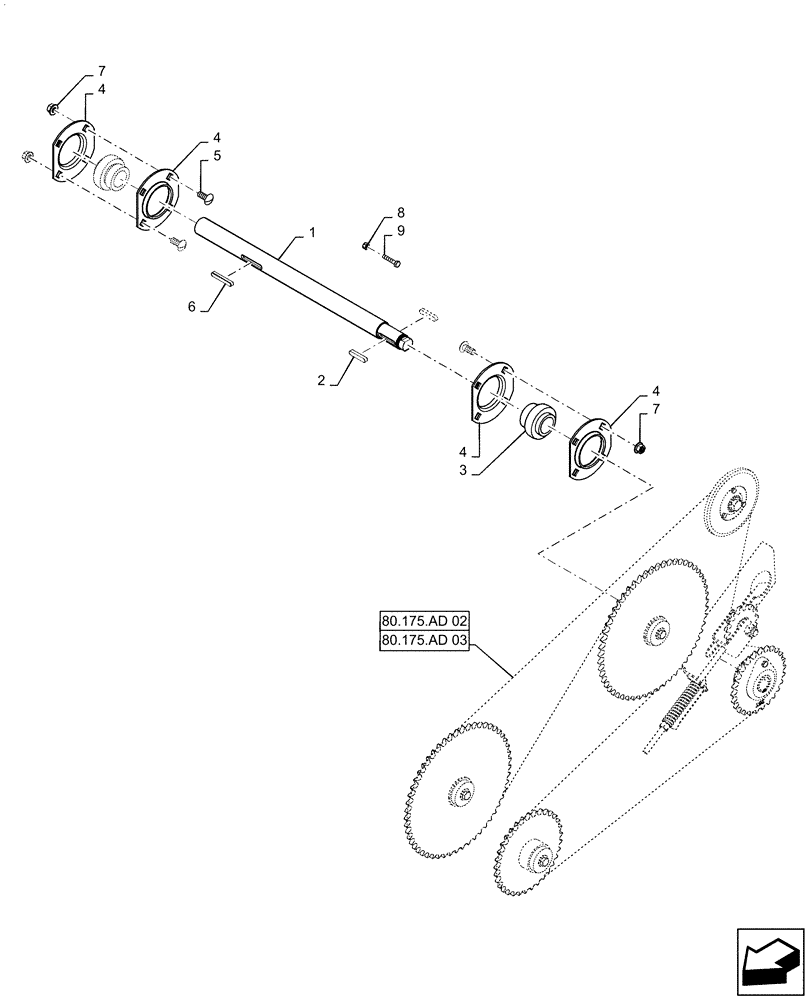 7
4
4
5
1
8
9
6
2
4
7
4
3
80.175.AD 02
80.175.AD 03