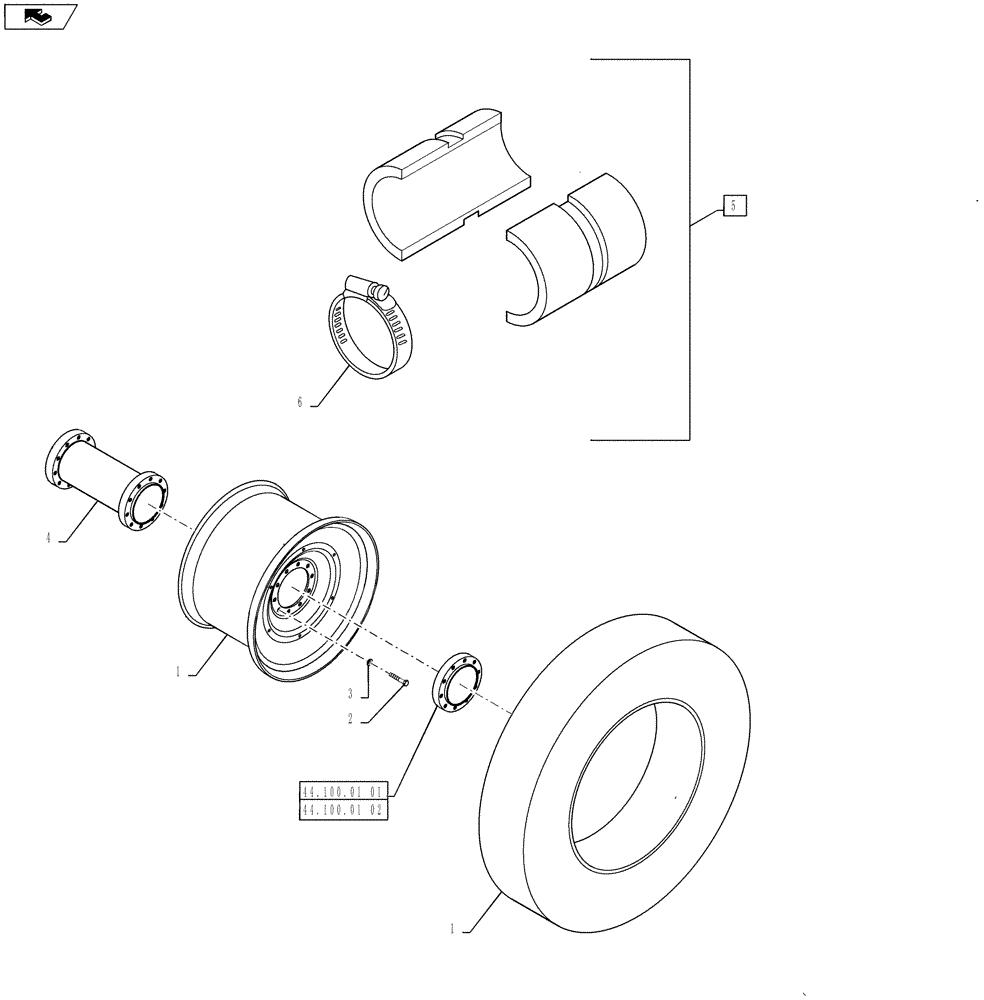 5

6

4

1

3

2

44.100.01 01
44.100.01 02

1