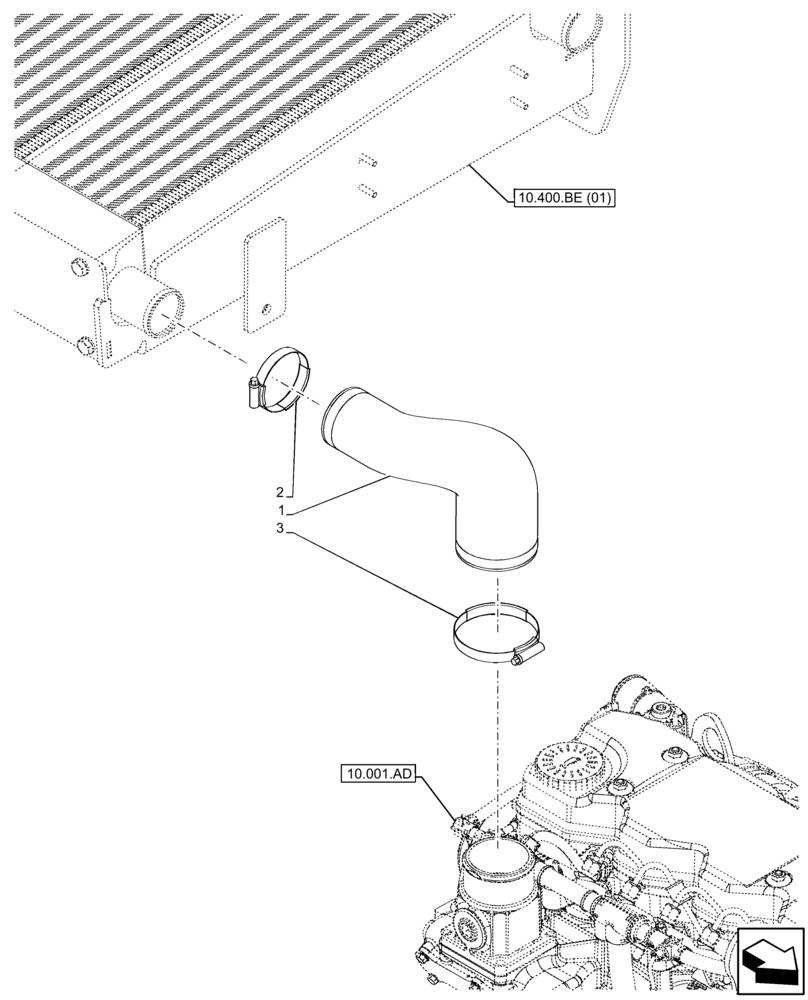 10.400.BE (01)

2
1
3

10.001.AD