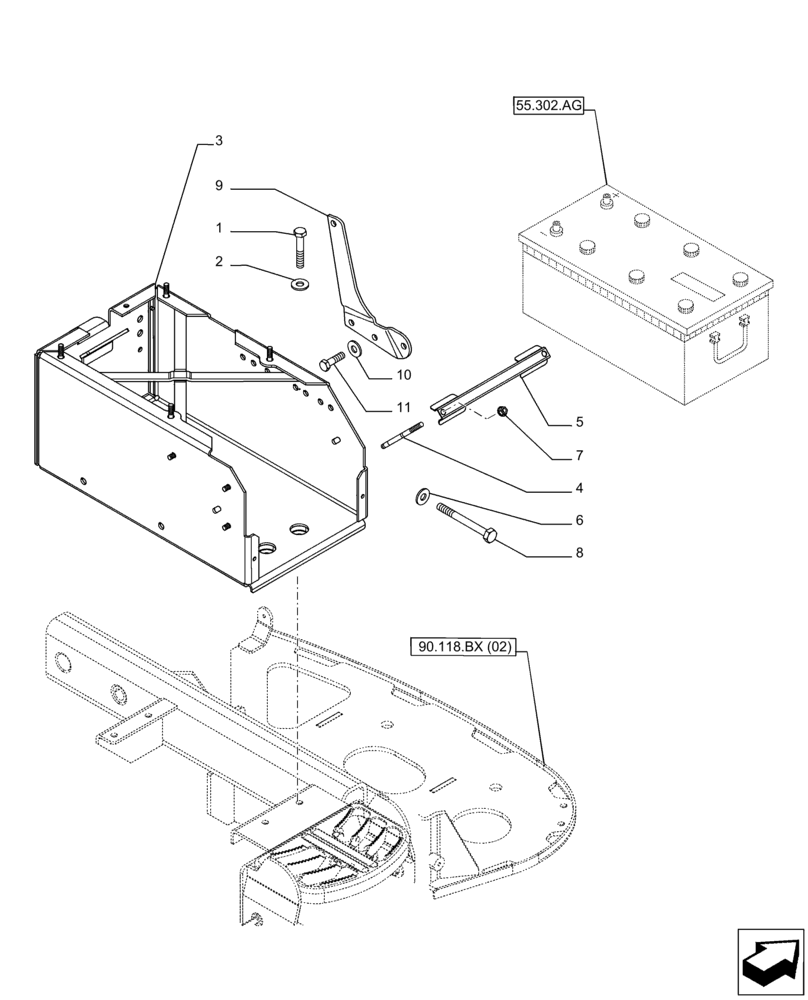 55.302.AG
3
9
1
2
10
11
5
7
4
6
8
90.118.BX (02)