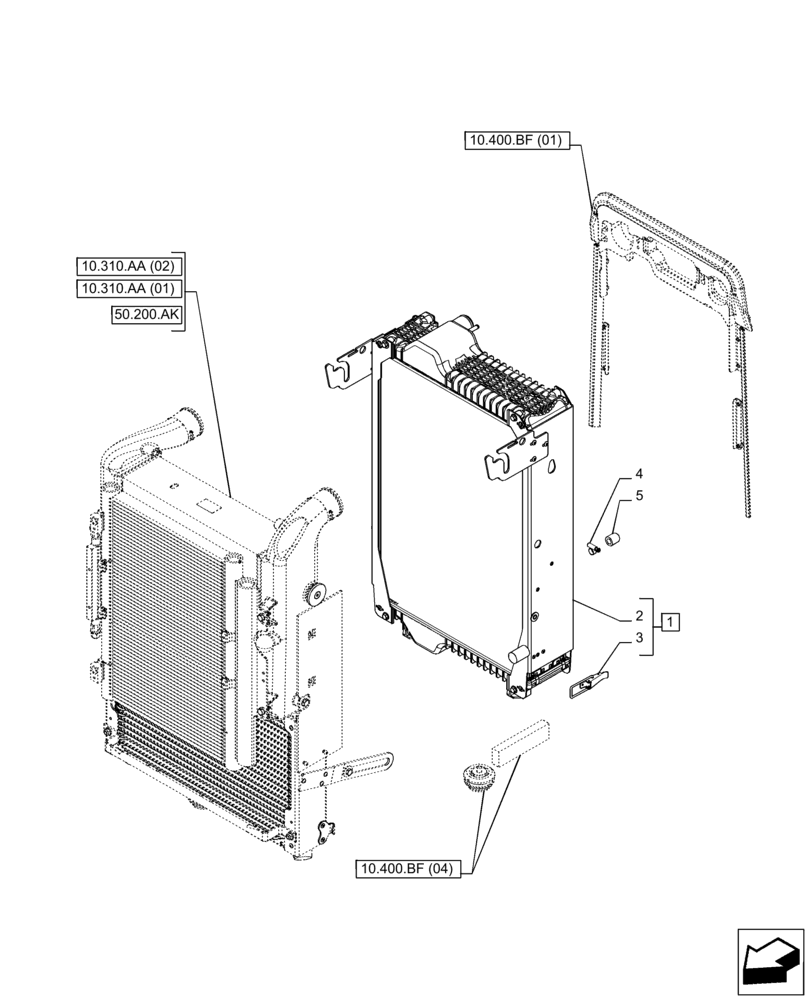 10.400.BF (01)

10.310.AA (02)
10.310.AA (01)
50.200.AK

4
5

2
3
1

10.400.BF (04)