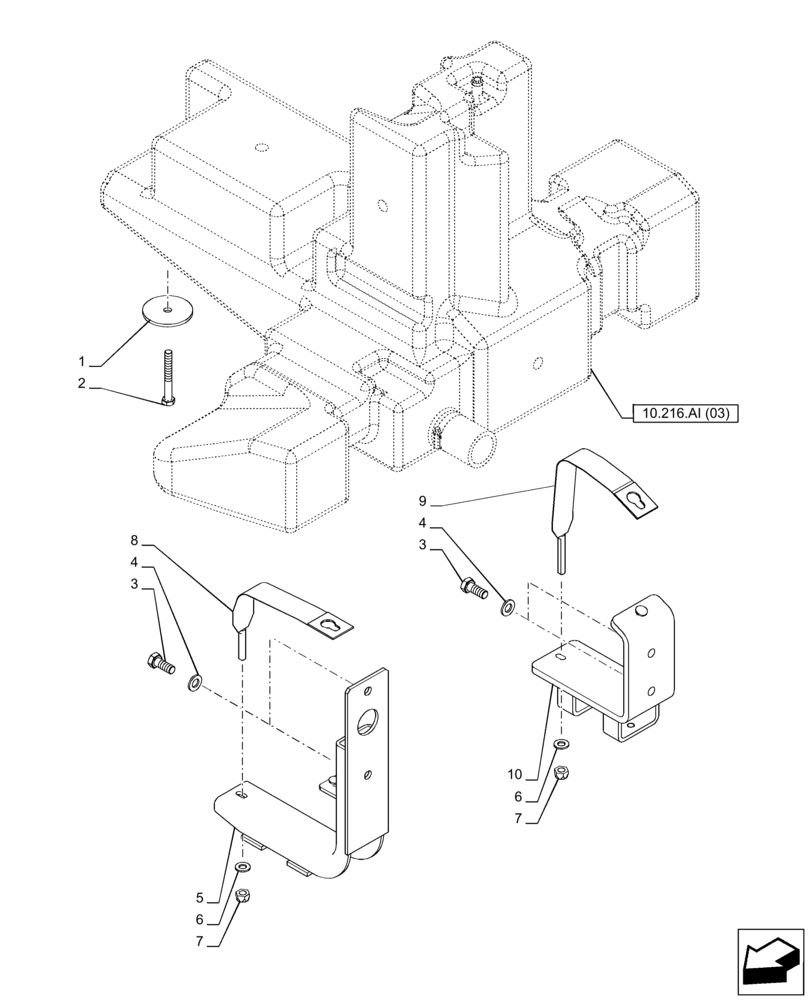 1
2
10.216.AI (03)
9
4
3
8
4
3
10
6
7
5
6
7