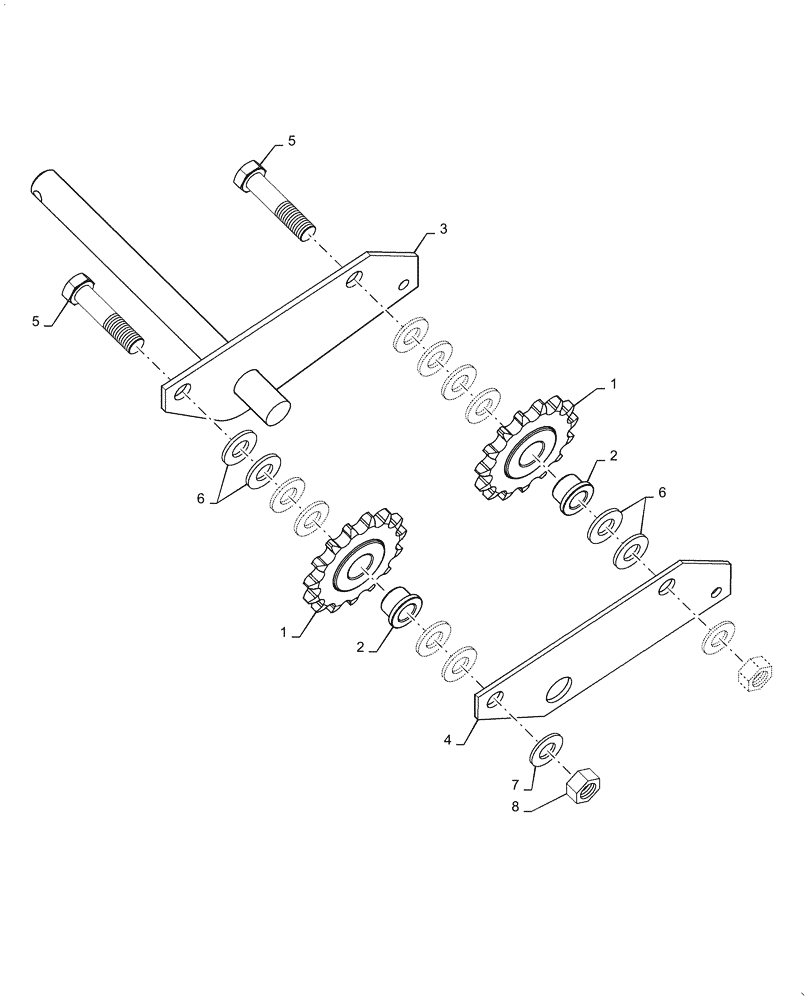 5
3
5
1
2
6
6
1
2
4
7
8