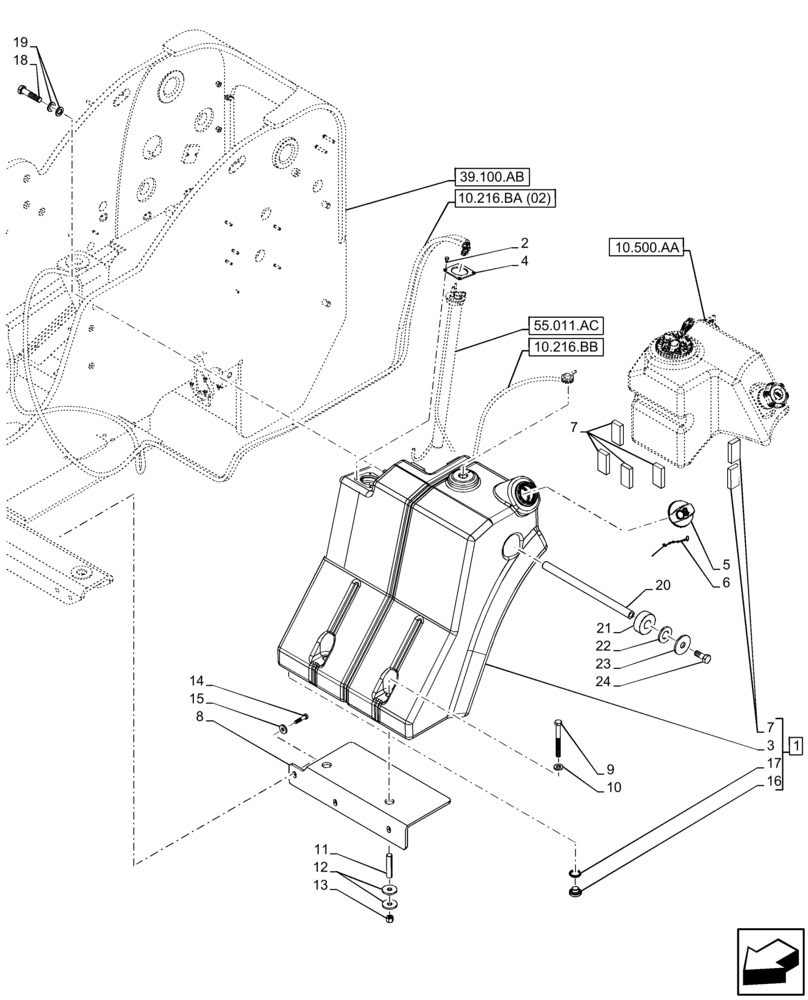 19
18
39.100.AB
10.216.BA (02)
2
4
10.500.AA
55.011.AC
10.216.BB
7
5
6
20
21
22
23
24
14
15
8
9
10
7
3
17
16
1
11
12
13