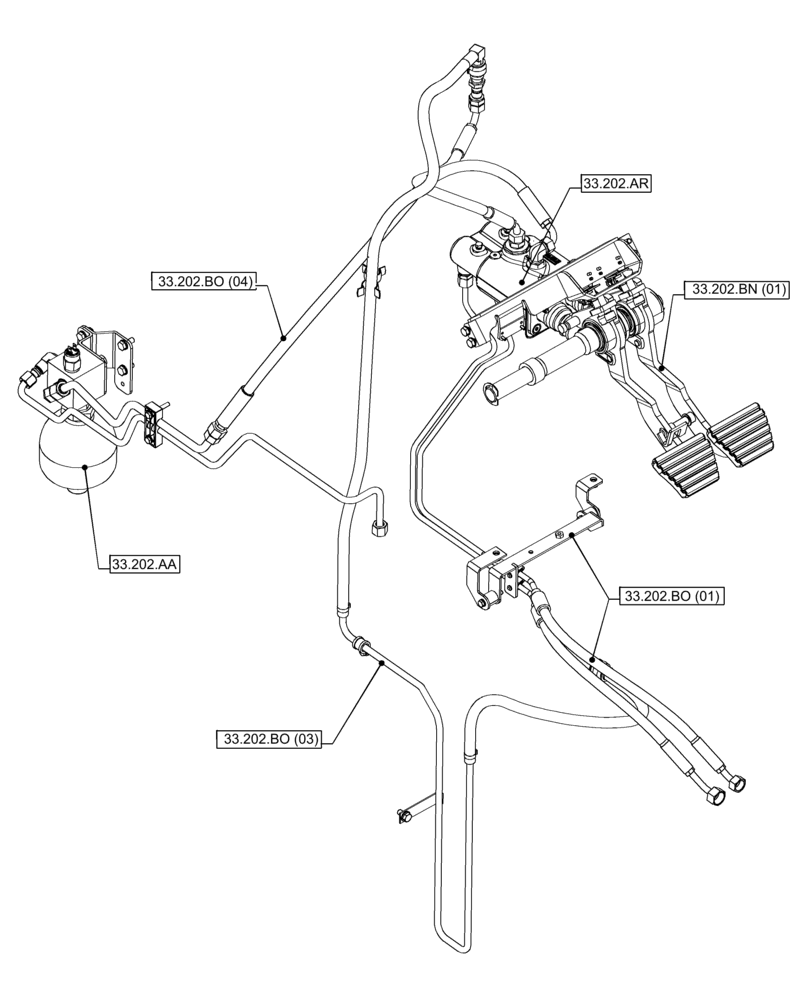 33.202.AR

33.202.BO (04)

33.202.BN (01)

33.202.AA

33.202.BO (01)

33.202.BO (03)