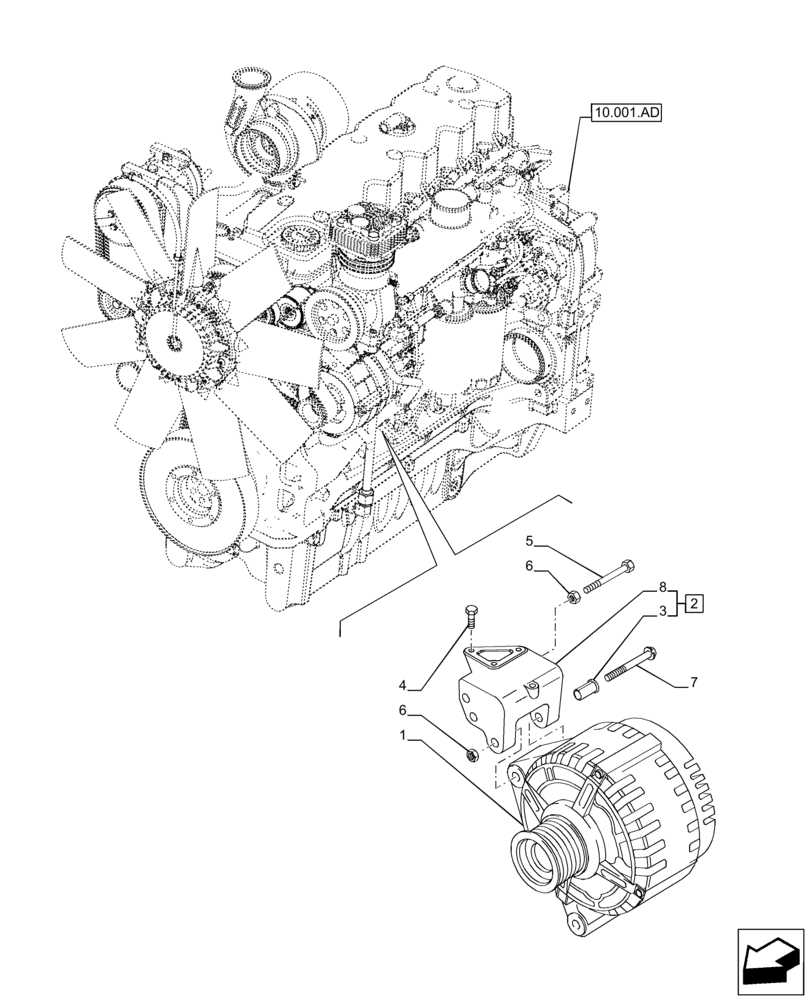 10.001.AD

5

6

8

2

3

4

7

6

1