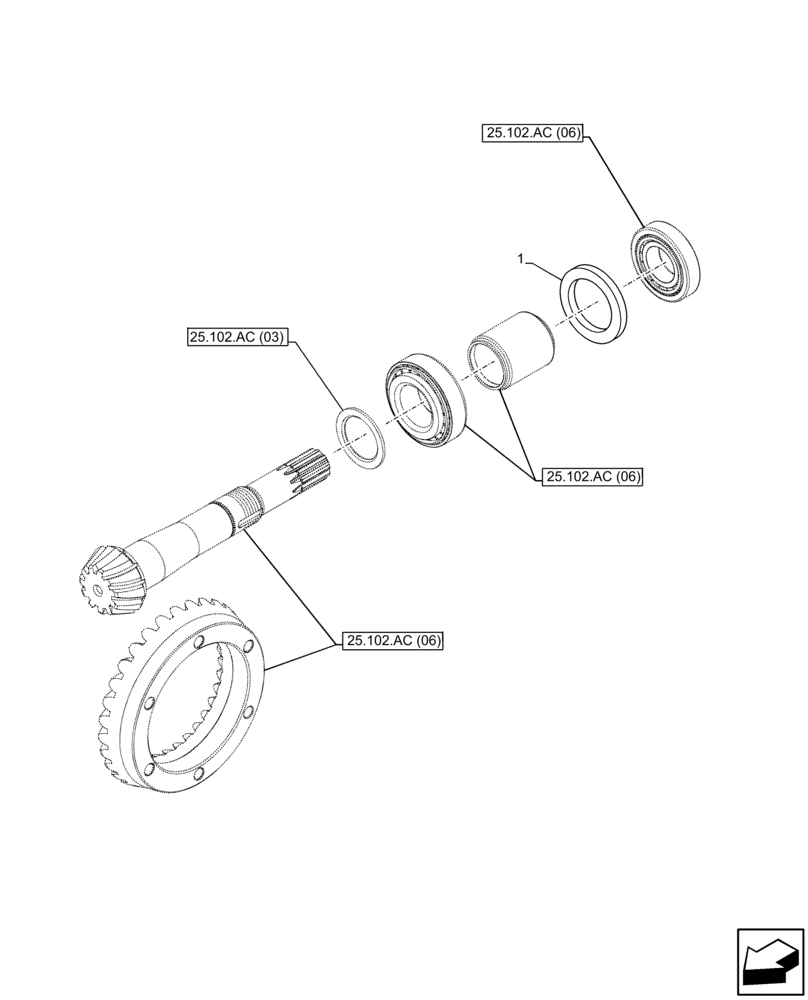 25.102.AC (06)

1

25.102.AC (03)

25.102.AC (06)

25.102.AC (06)