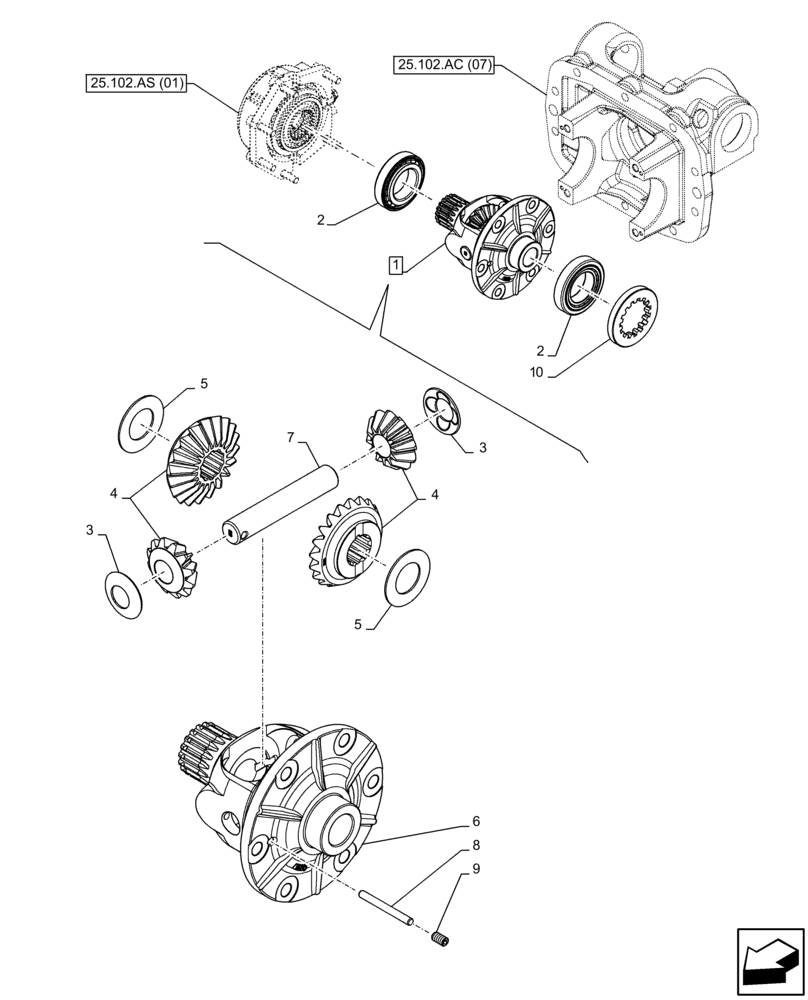 25.102.AS (01)
25.102.AC (07)
2
1
2
10
5
7
3
4
4
3
5
6
8
9