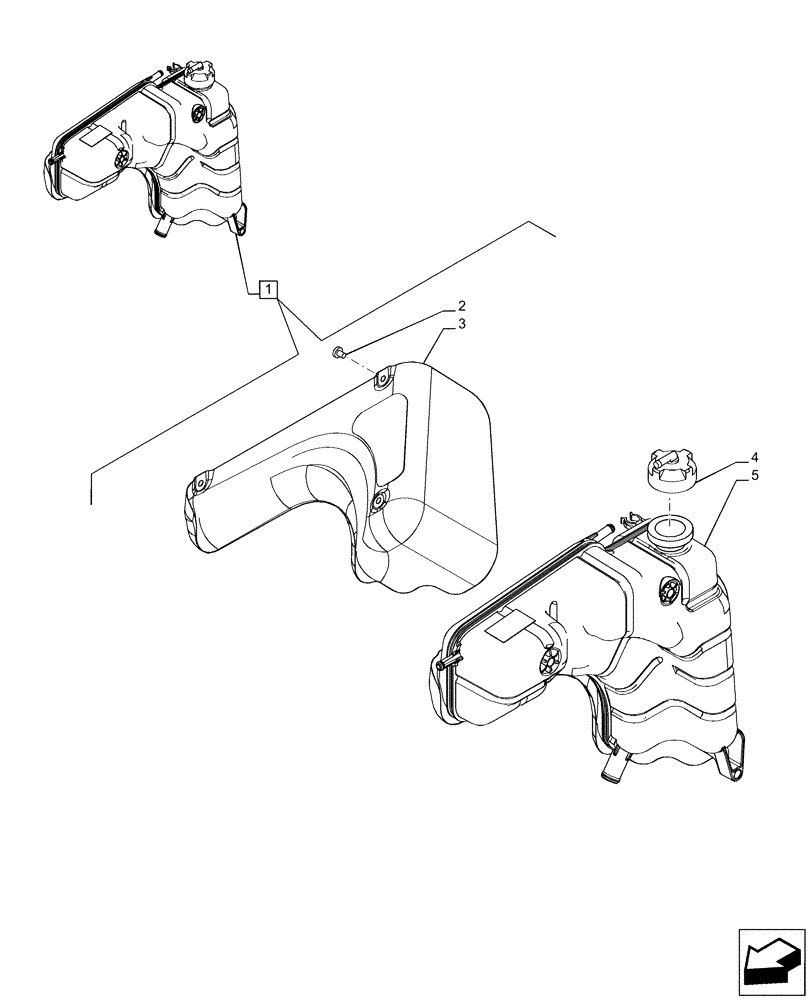 1
2
3
4
5