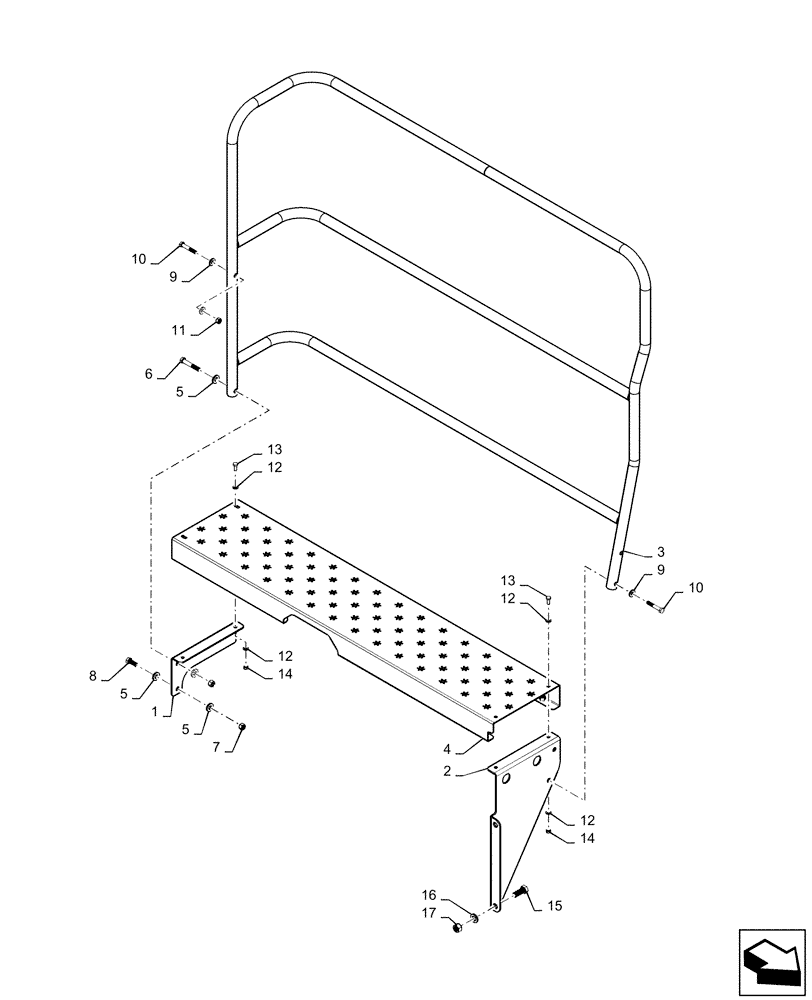 10
9
11
6
5
13
12
3
9
10
13
12
12
14
8
5
1
5
7
4
2
12
14
16
17
15