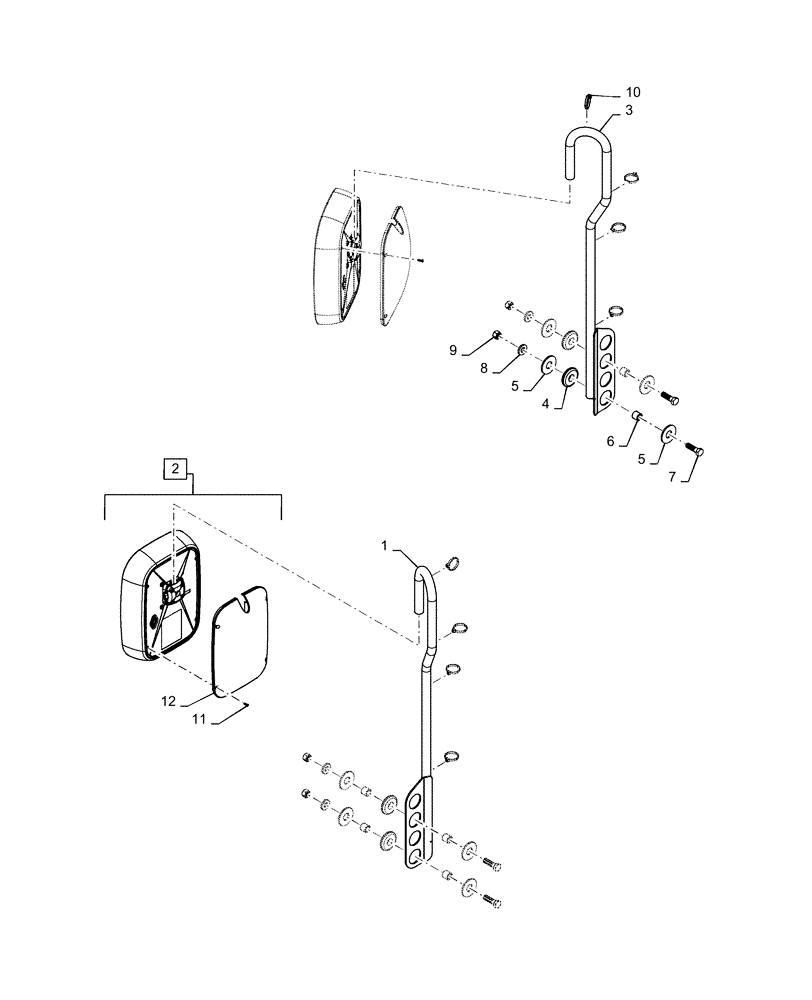 10
3
9
8
5
4
6
5
7
2
1
12
11