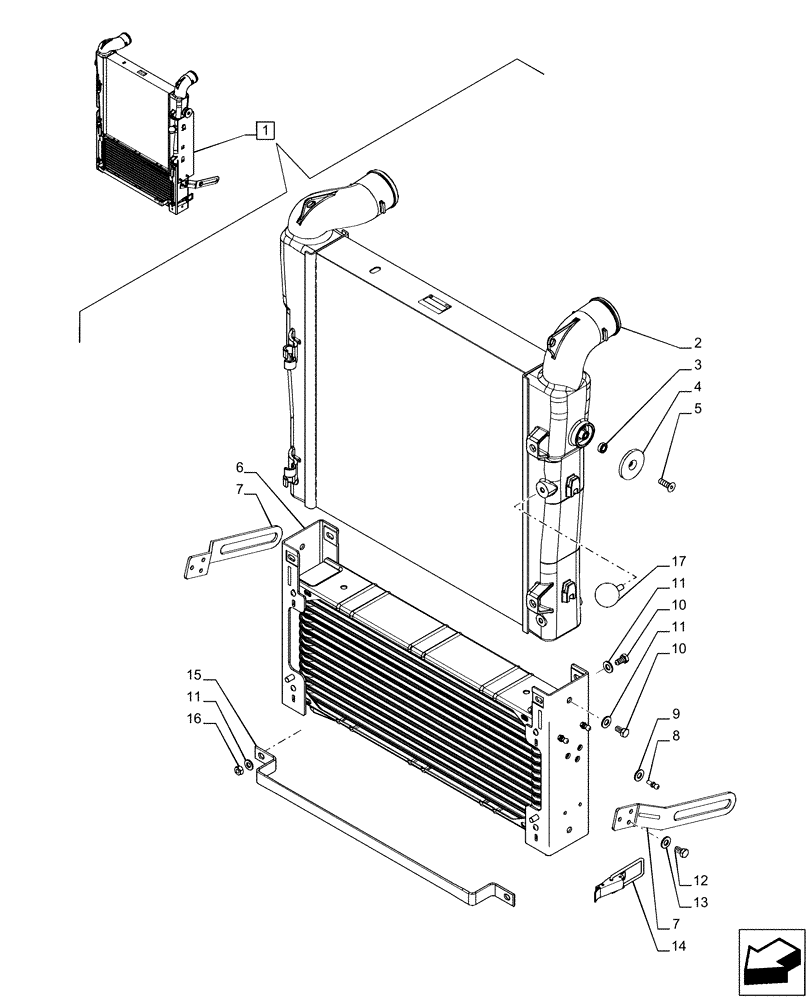 1
2
3
4
5
6
7
17
11
10
11
10
15
11
16
9
8
12
13
7
14