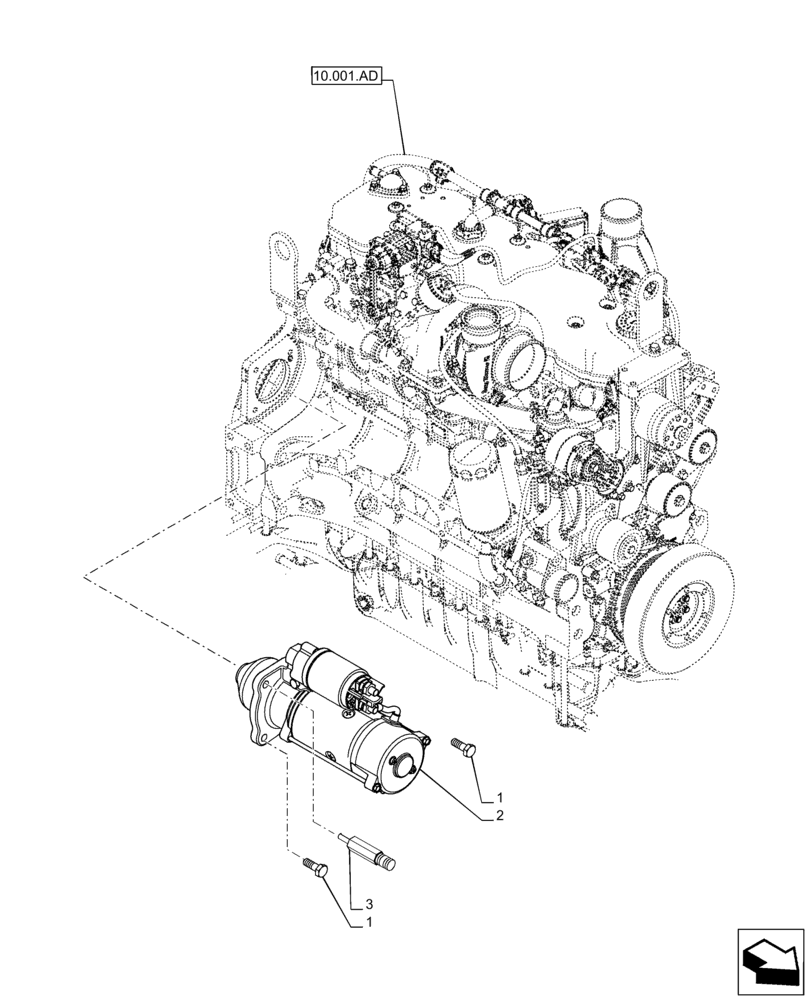 10.001.AD

1

2

3

1