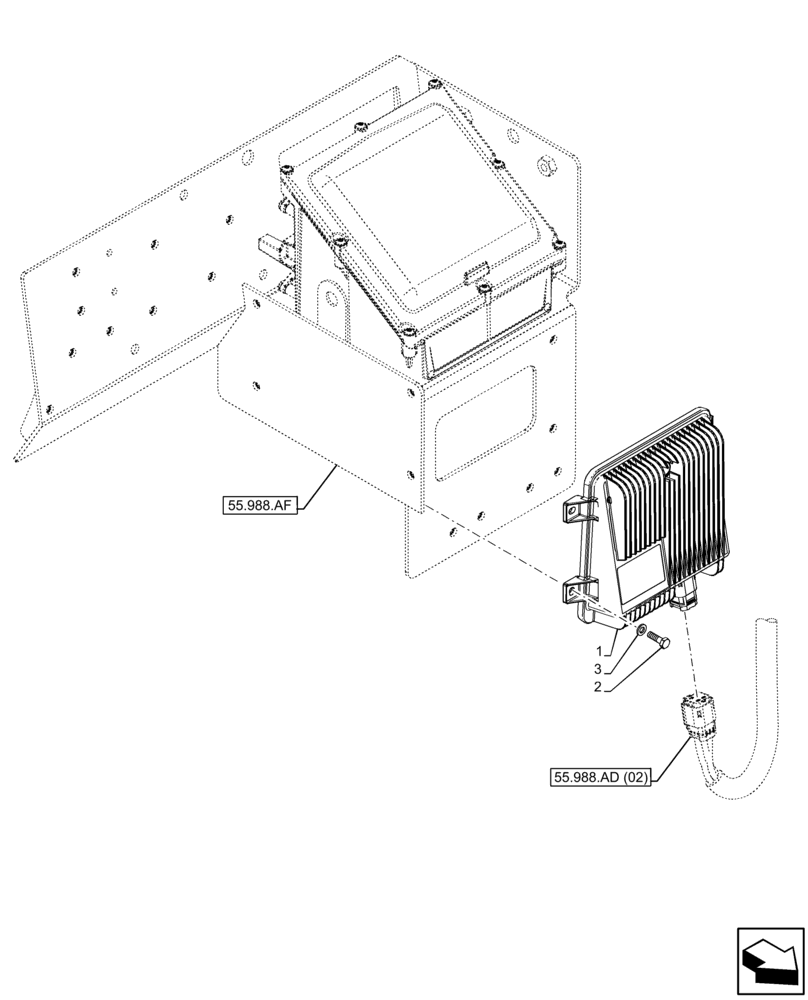 55.988.AF

1
3
2

55.988.AD (02)