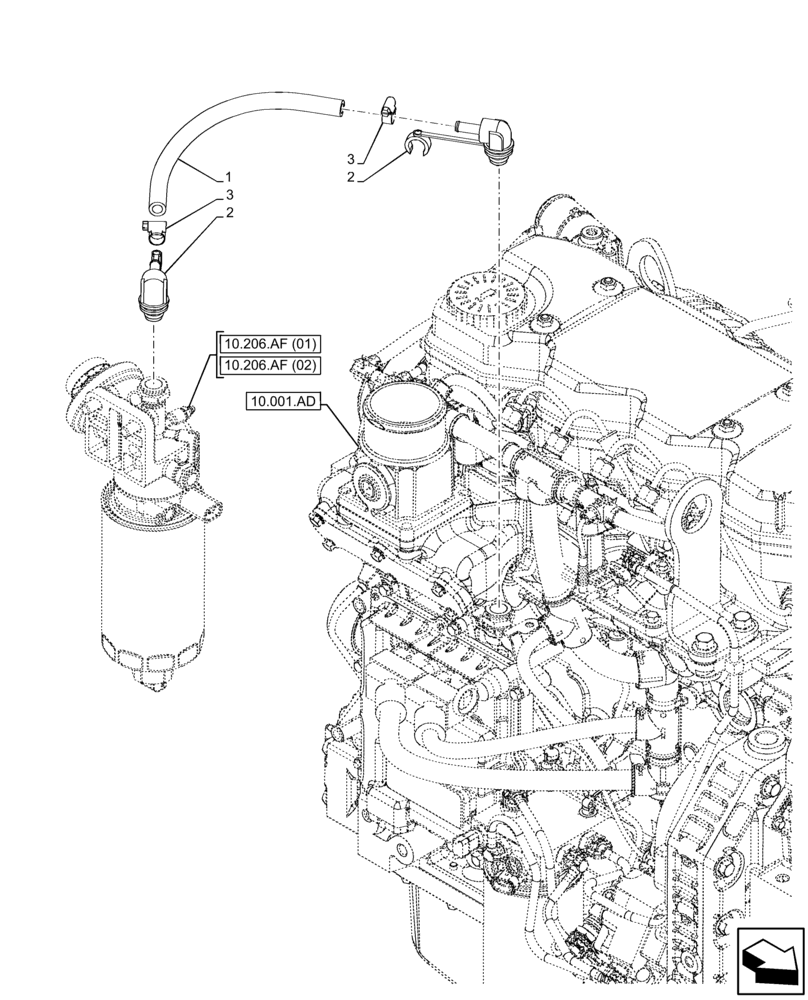 3
2
1
3
2
10.206.AF (01)
10.206.AF (02)
10.001.AD