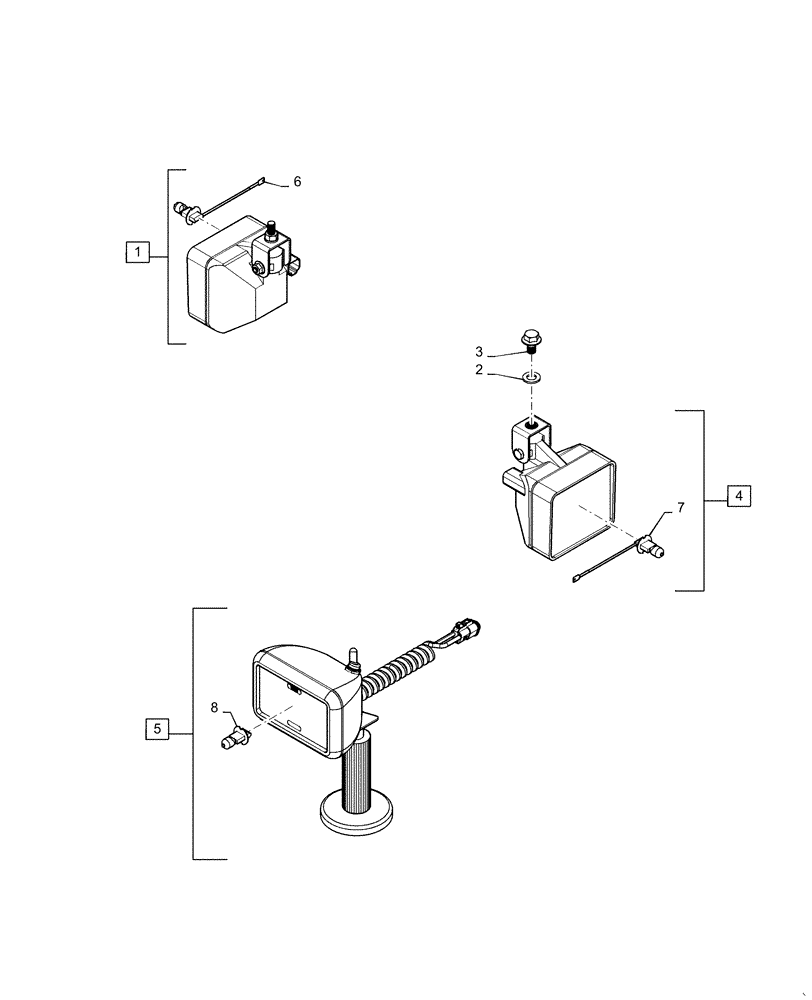 6
1
3
2
4
7
5
8