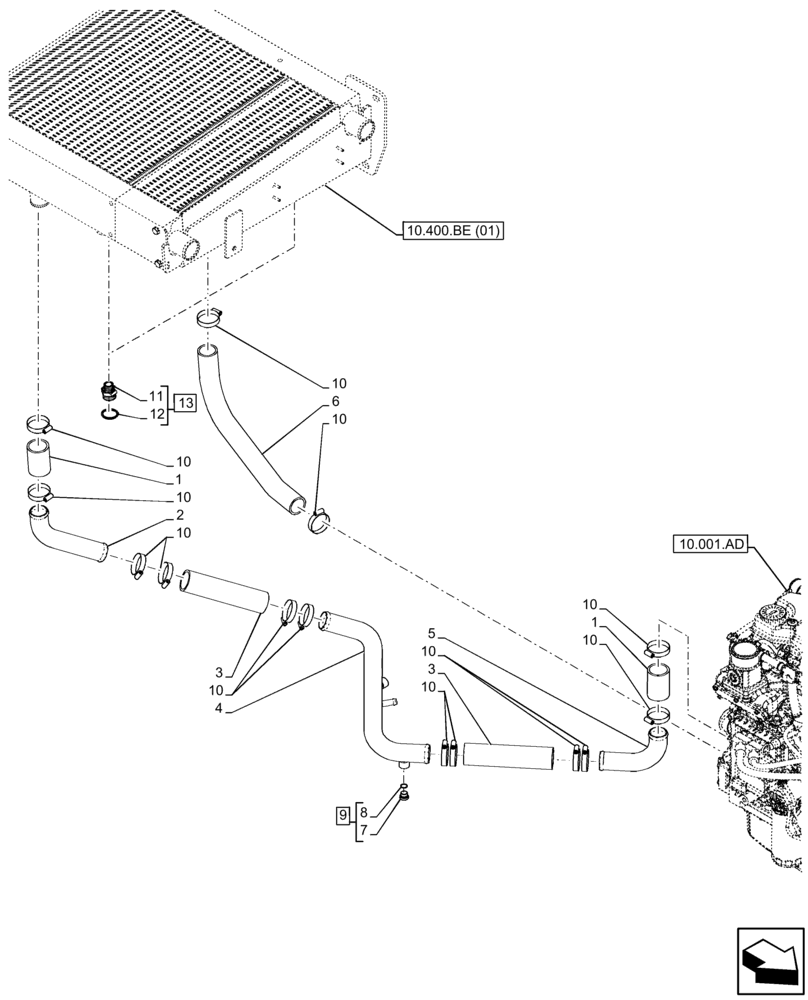 10.400.BE (01)
10
6
10
11
12
13
10
1
10
2
10
10.001.AD
10
1
10
5
10
3
10
3
10
4
9
8
7