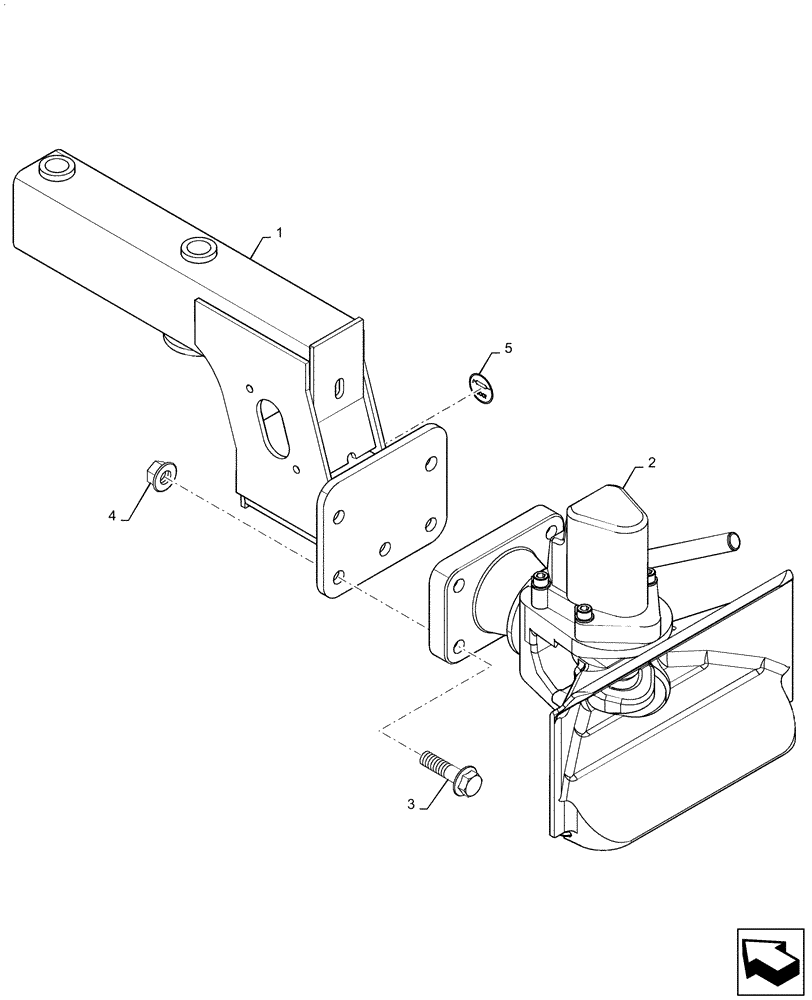 1
5
2
4
3