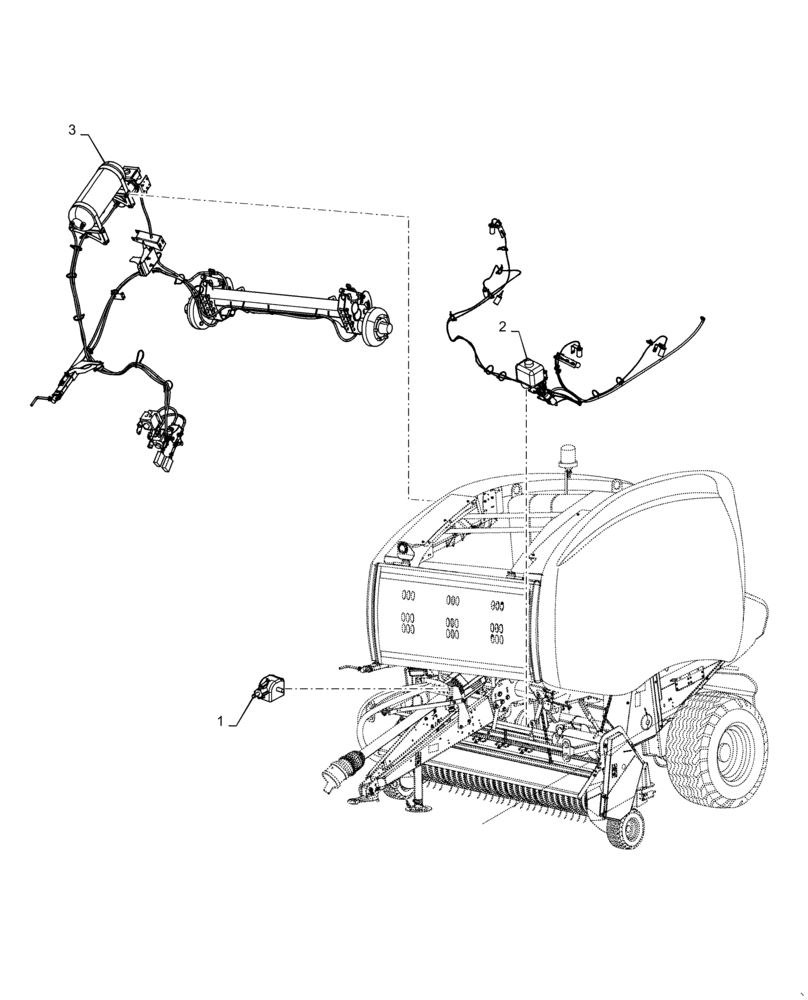 3

2

1