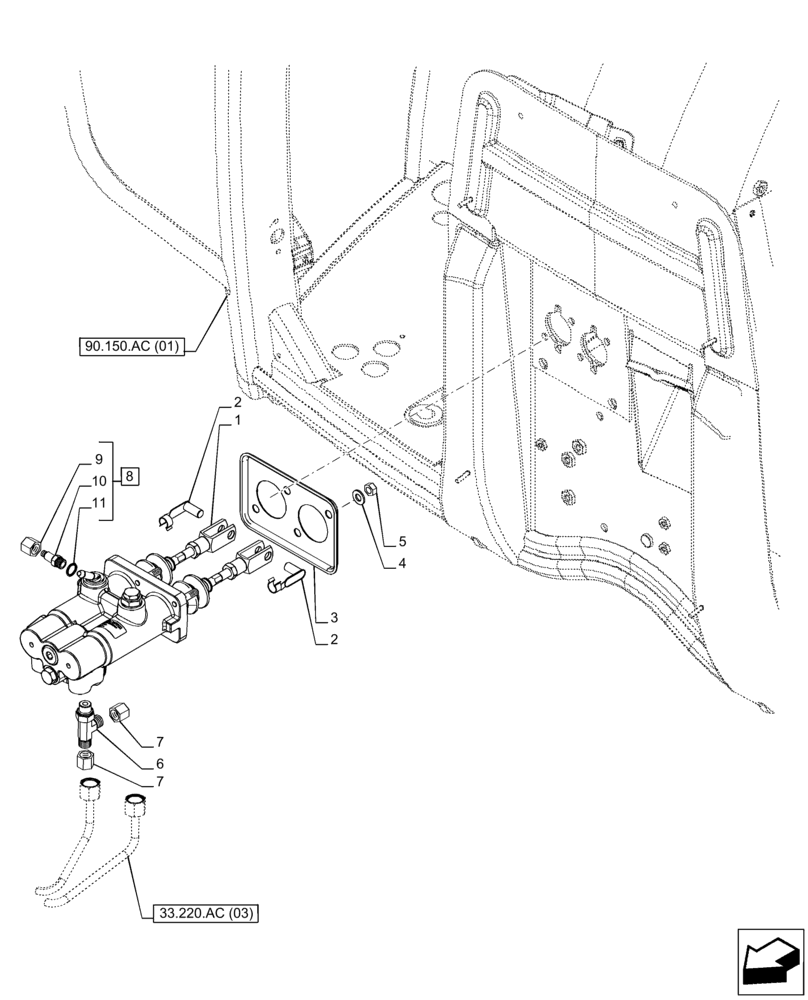 90.150.AC (01)

2
1

9
10
11

8

5
4

3
2

7
6
7

33.220.AC (03)