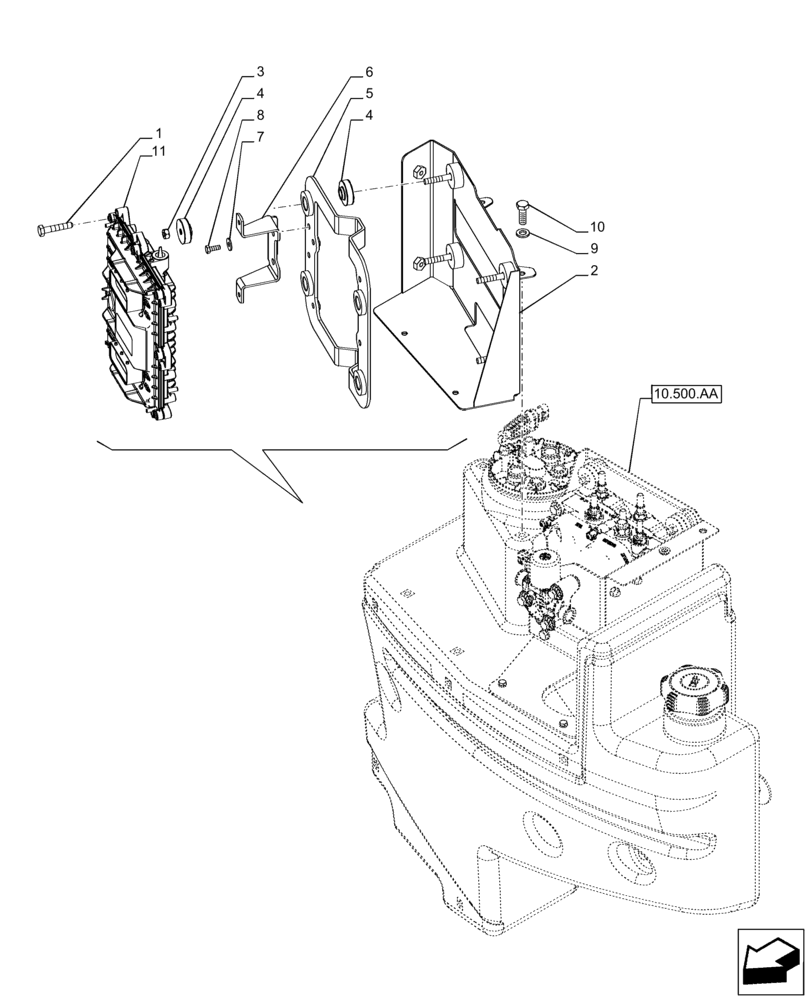 3
4
8
7
6
5
4
1
11
10
9
2
10.500.AA