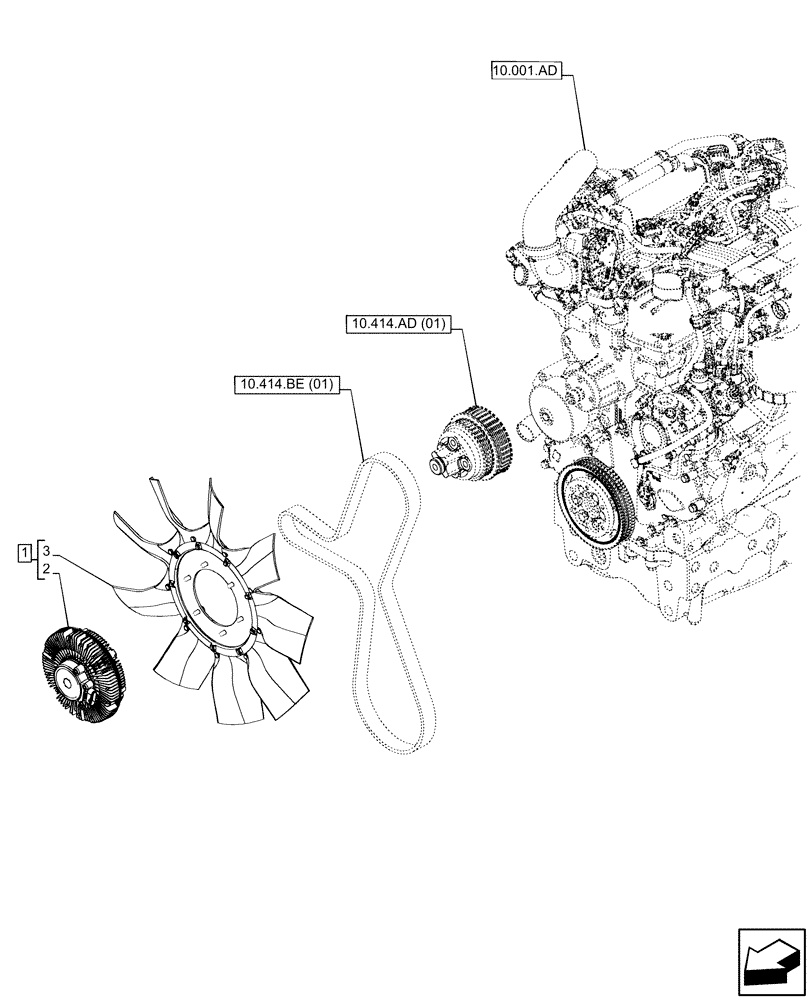 10.001.AD

10.414.AD (01)

10.414.BE (01)

1
3
2