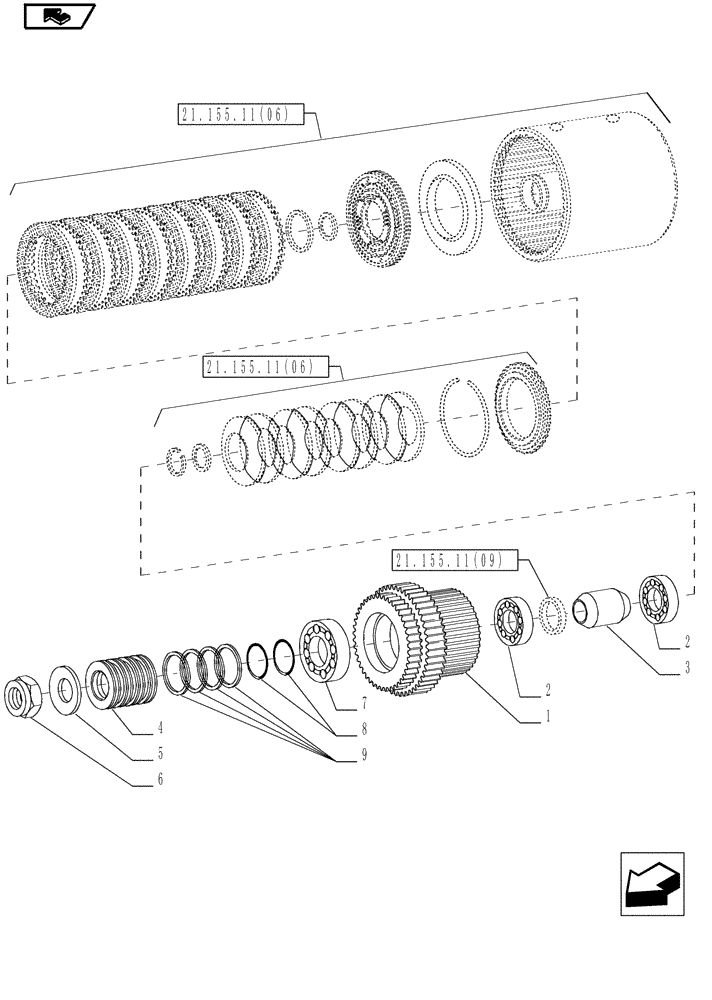 21.155.11(06)

21.155.11(06)

21.155.11(09)

2
3
2
1
7
8
9
4
5
6