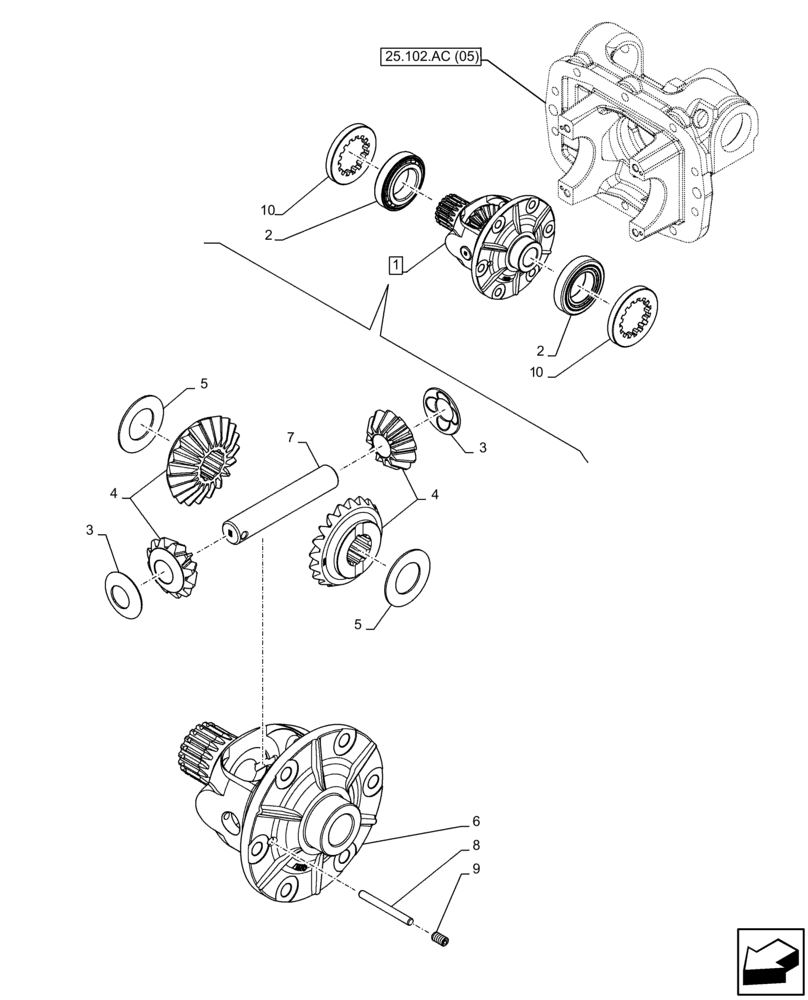 25.102.AC (05)

10
2
1
2
10

5
7
3
4
4
3
5

6
8
9