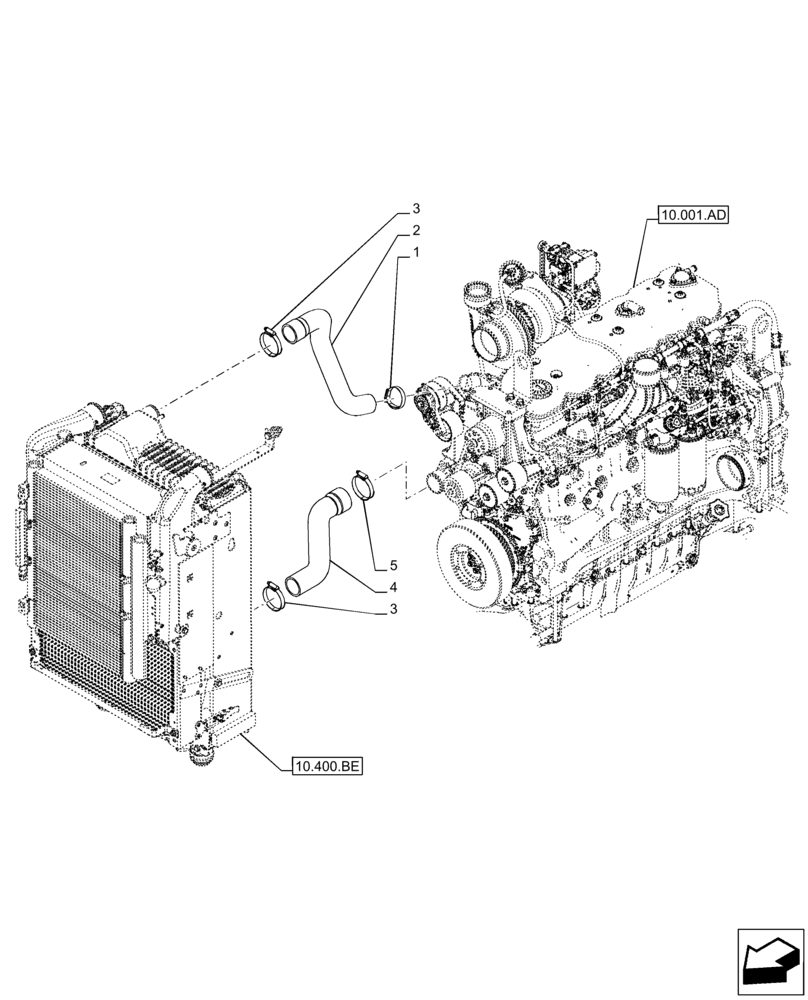 3
2
1
10.001.AD
5
4
3
10.400.BE