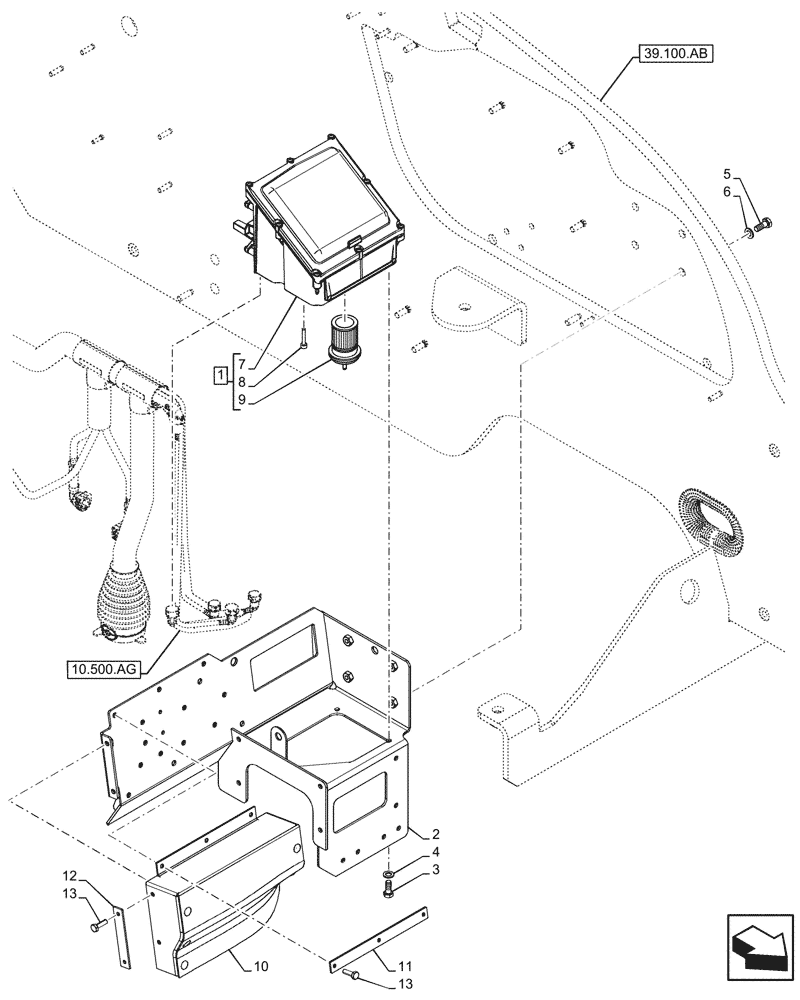 39.100.AB

5
6

1
7
8
9

10.500.AG

2
4
3

12
13

10

11
13