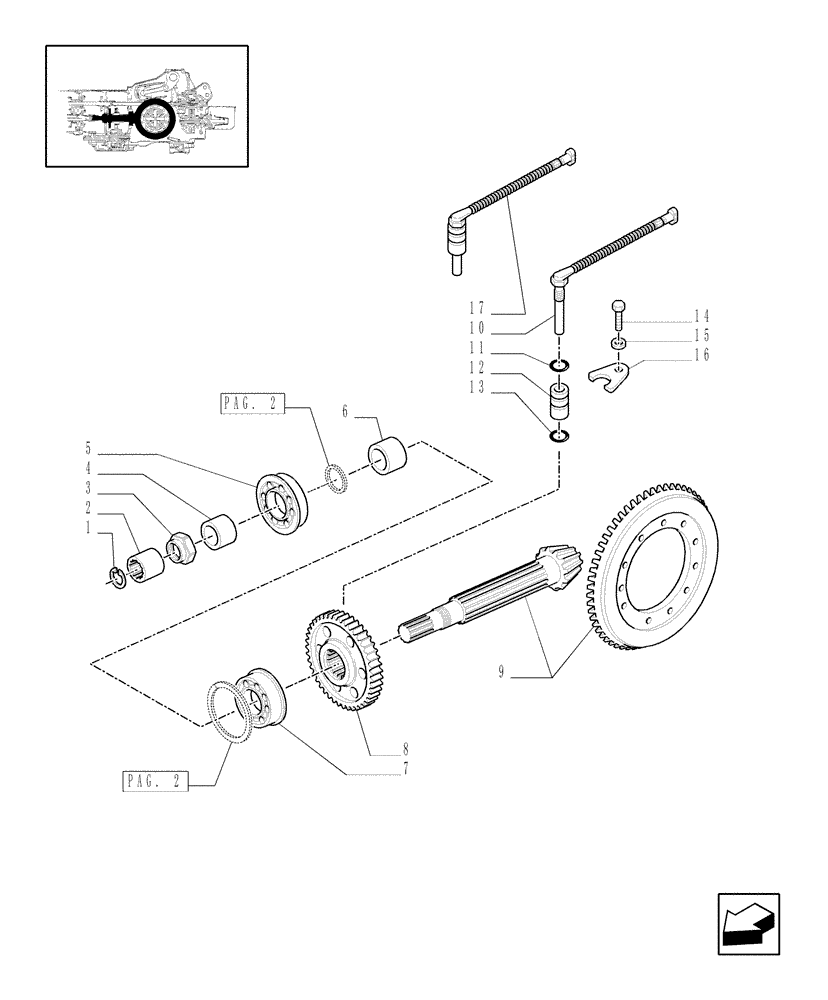 17
10
11
12
13
14
15
16
PAG. 2
6
5
4
3
2
1
9
8
7
PAG. 2