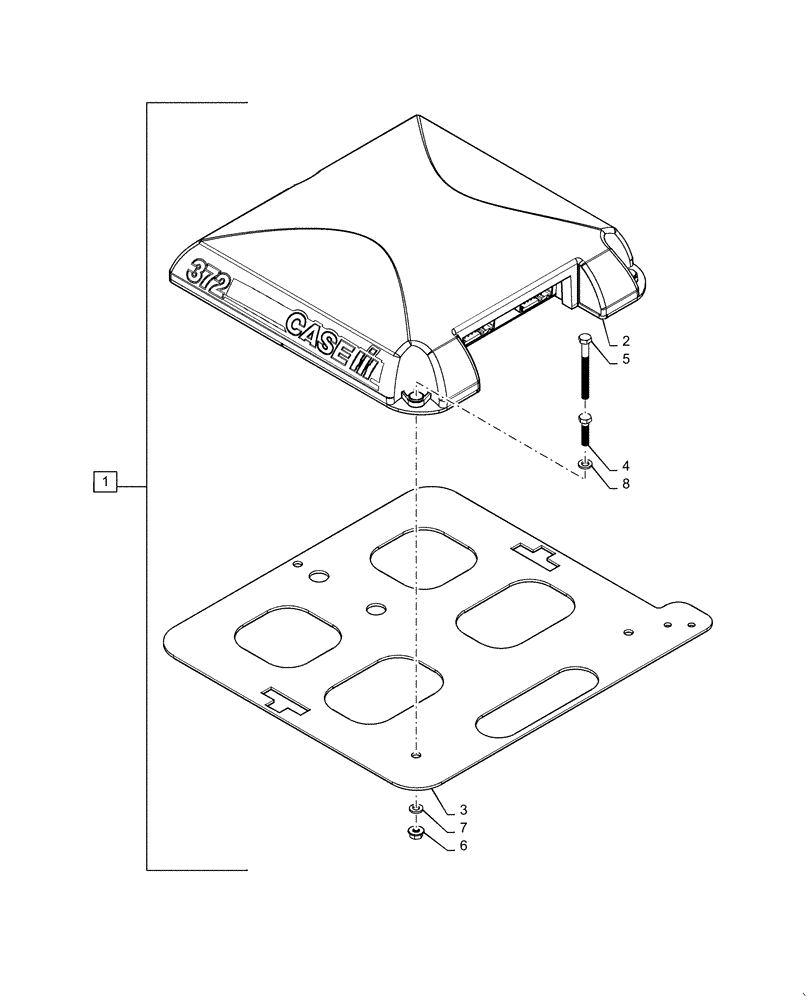 372
CASE III
2
5
4
8
1
3
7
6