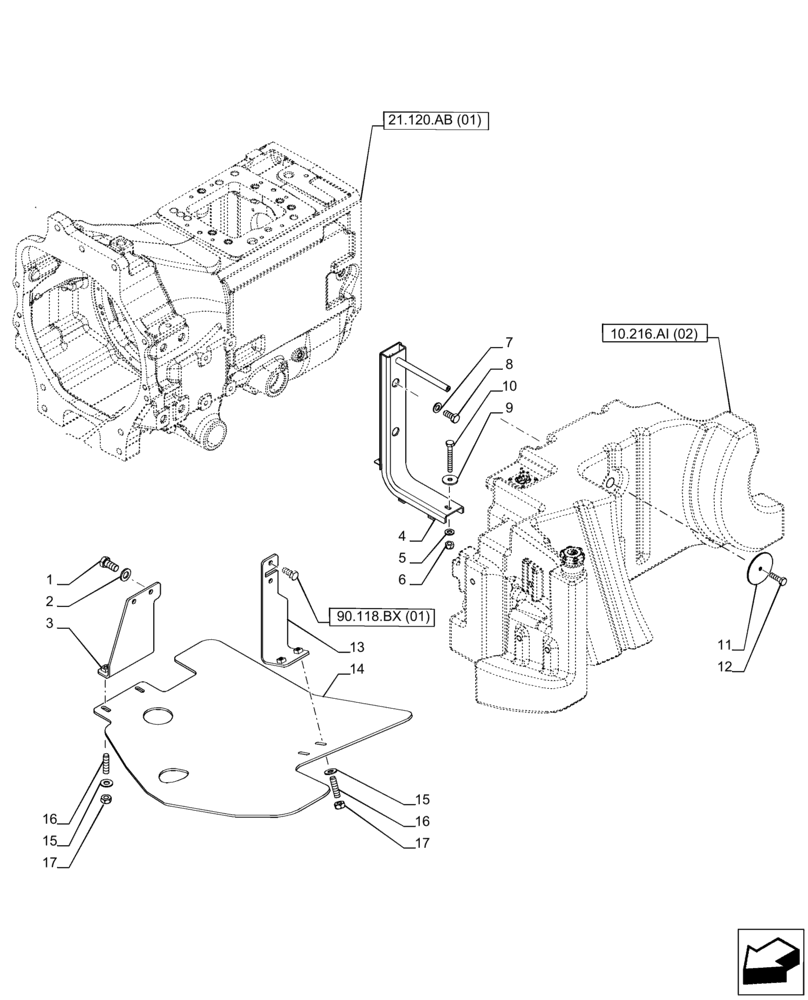 21.120.AB (01)

10.216.AI (02)

7
8
10
9
4
5
6
1
2
3
90.118.BX (01)
13
14
11
12
16
15
17
15
16
17