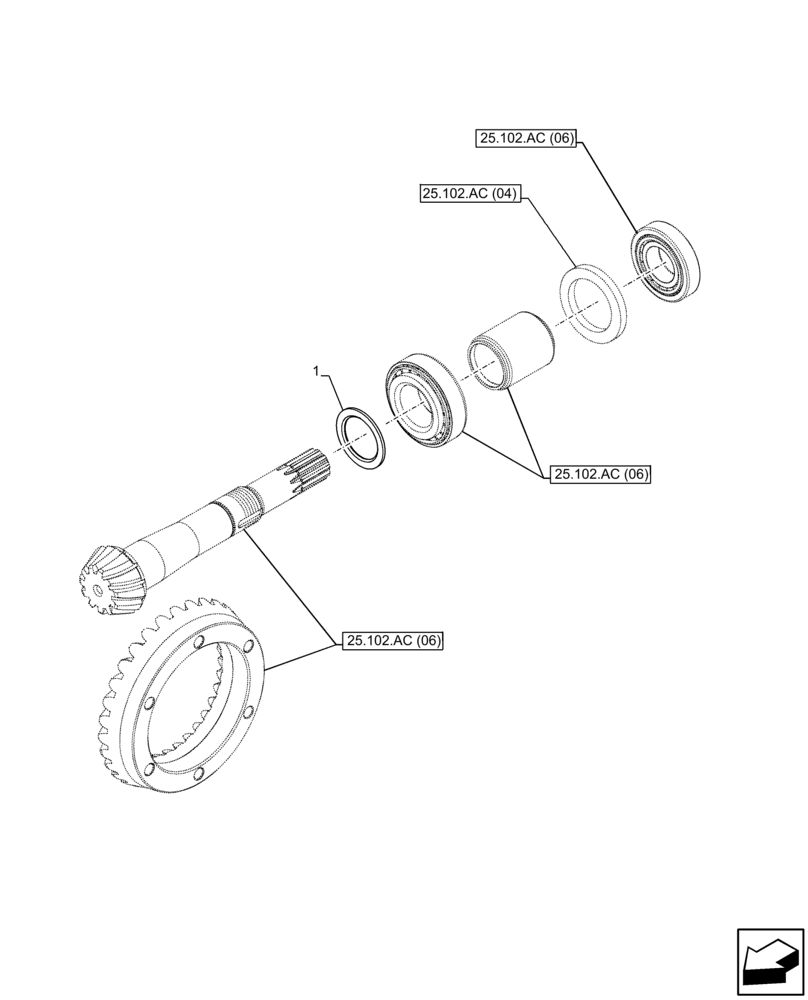 25.102.AC (06)

25.102.AC (04)

1

25.102.AC (06)

25.102.AC (06)