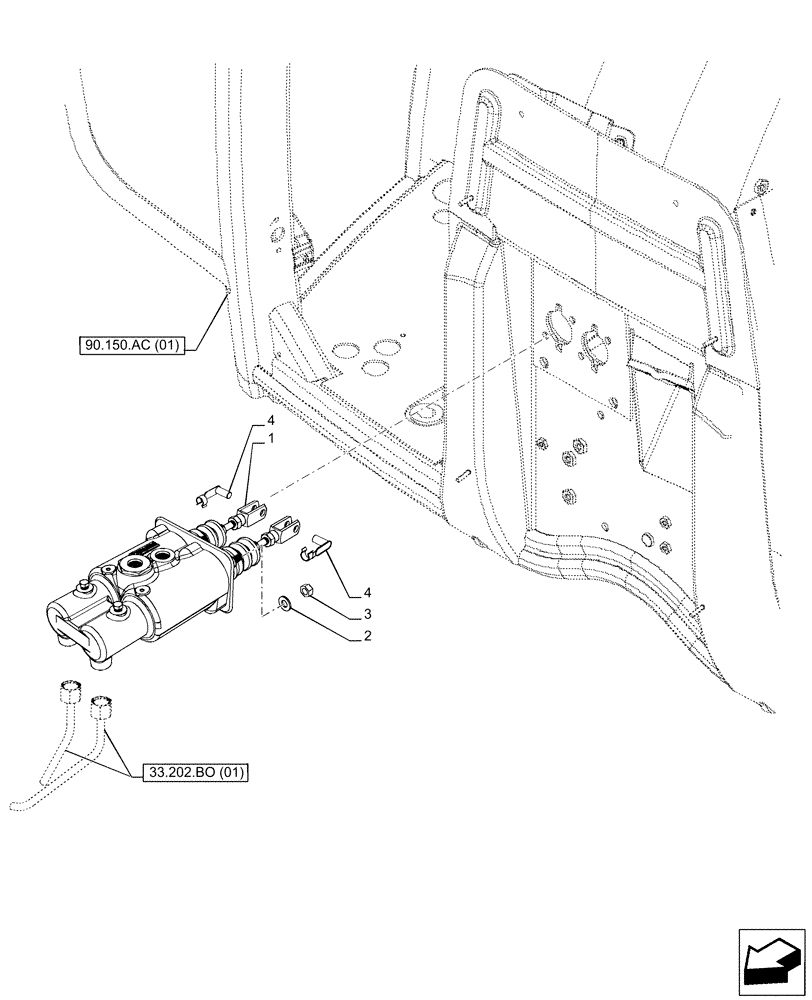 90.150.AC (01)

4
1

4
3
2

33.202.BO (01)