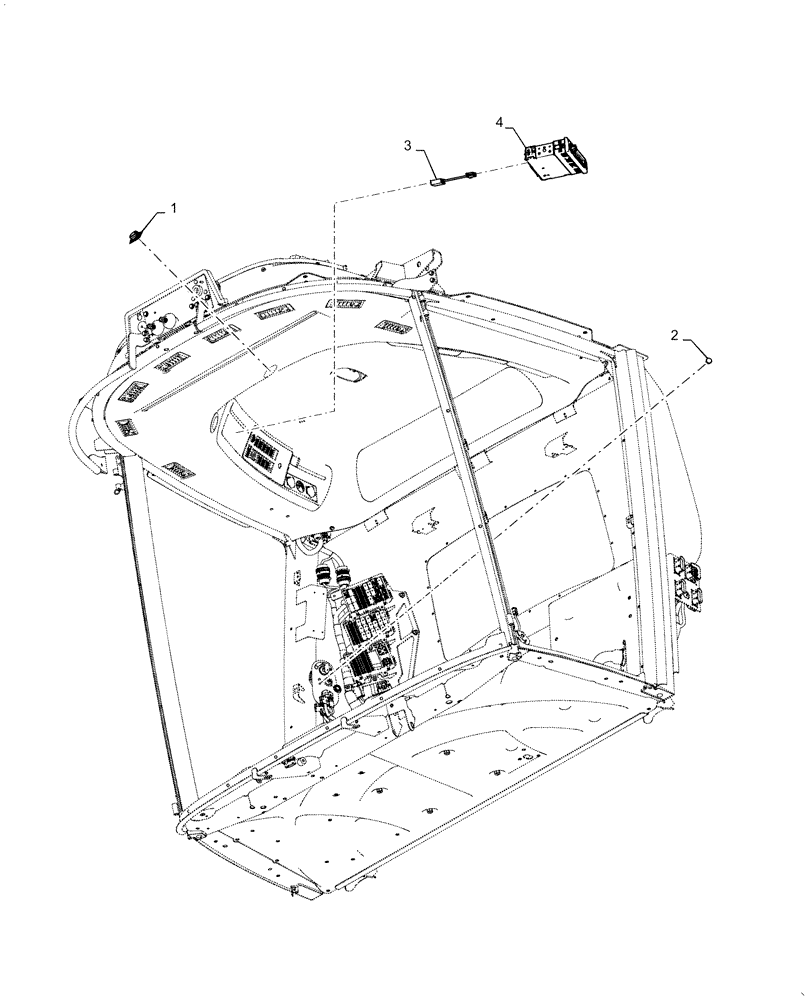 4
3
1
2