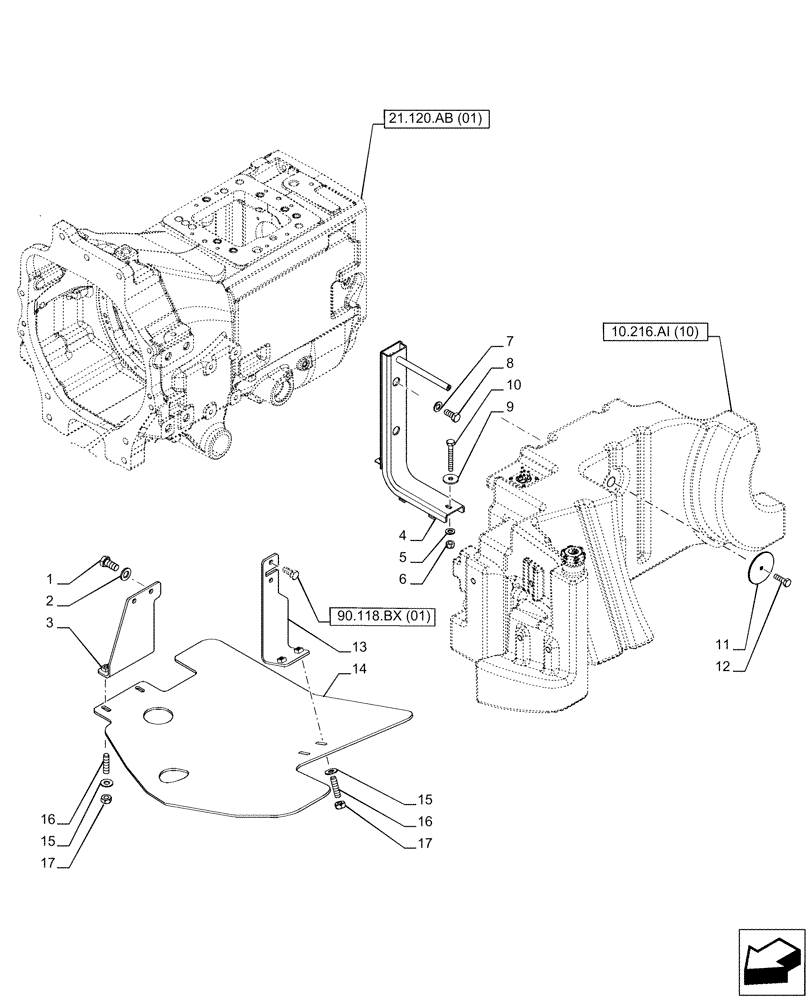 21.120.AB (01)

10.216.AI (10)

7
8
10
9
4
5
6

1
2
3

90.118.BX (01)

13
14

11
12

16
15
17

15
16
17