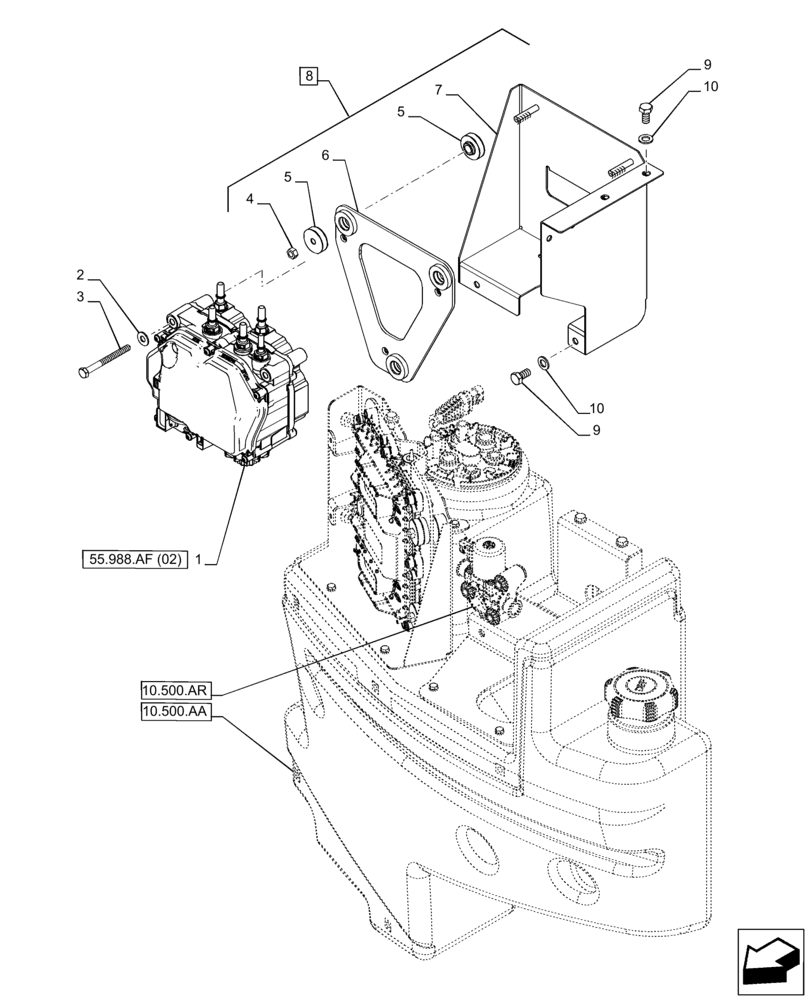 8
9
10
7
5
6
5
4
2
3
10
9
55.988.AF (02) 1
10.500.AR
10.500.AA