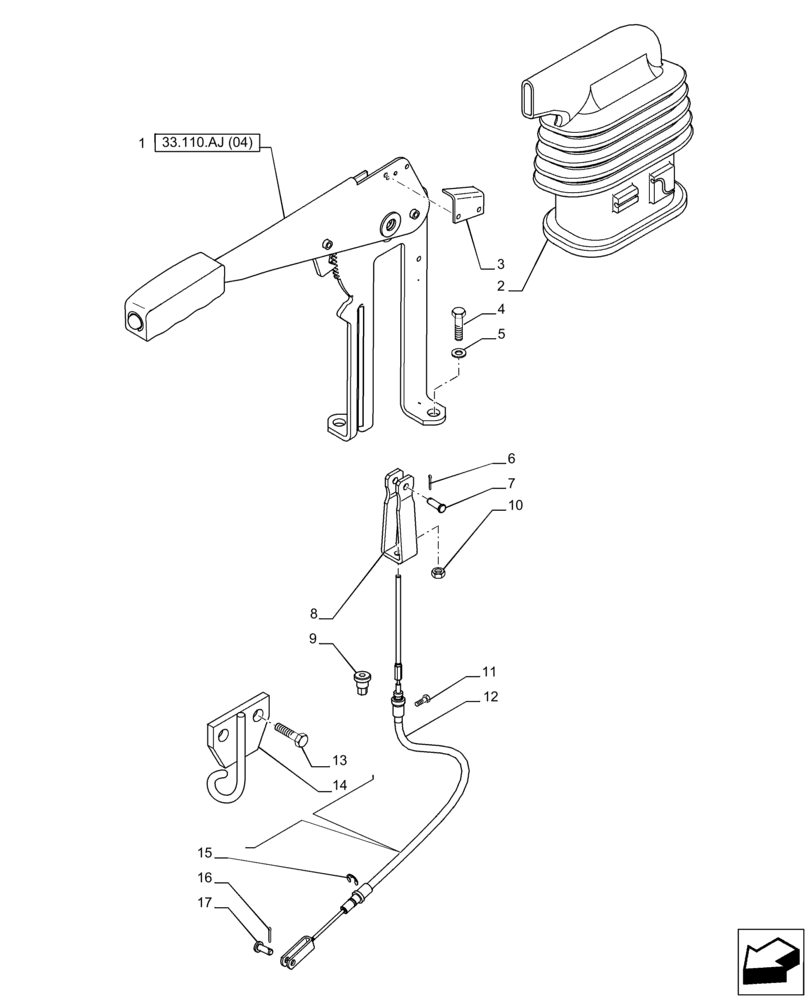 1 33.110.AJ (04)
3
2
4
5
6
7
10
8
9
11
12
13
14
15
16
17