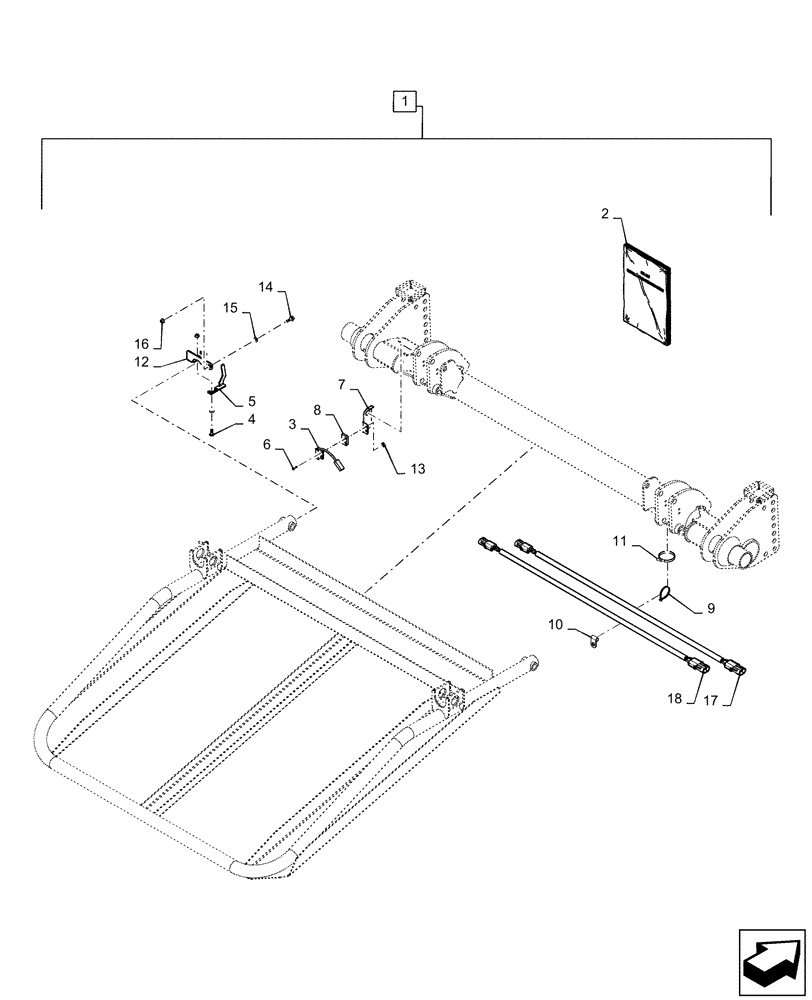 1
2
14
15
16
12
5
4
7
8
3
6
13
11
9
10
18
17