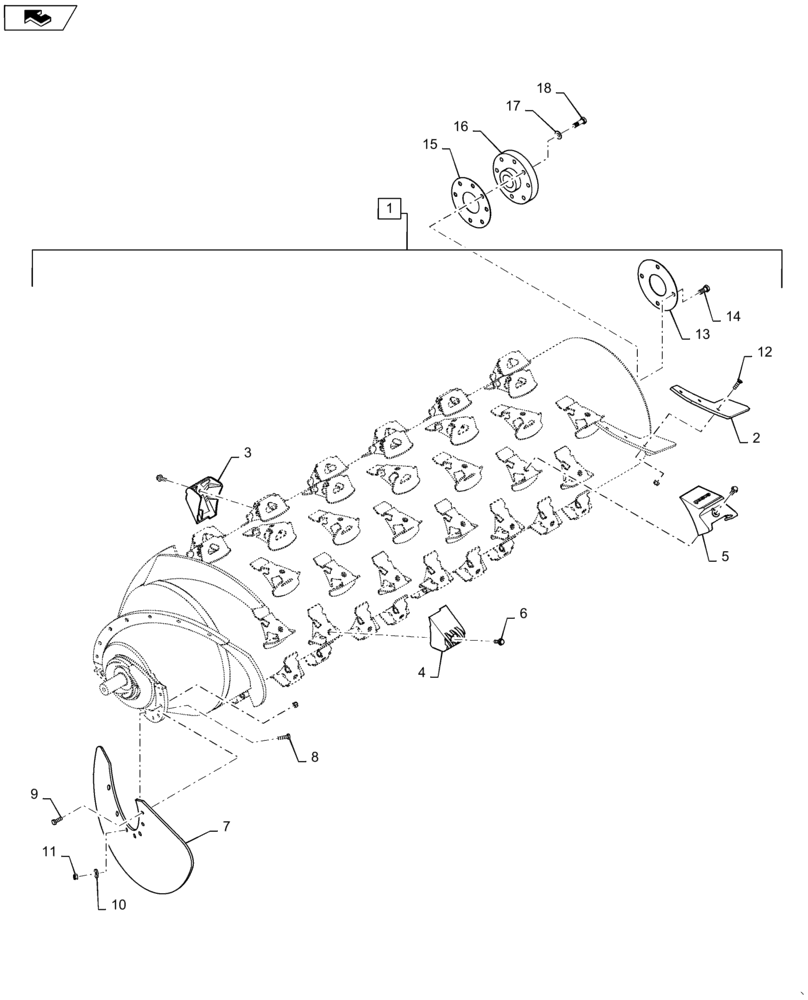 18
17
16
15
1
14
13
12
2
3
5
6
4
8
9
7
11
10