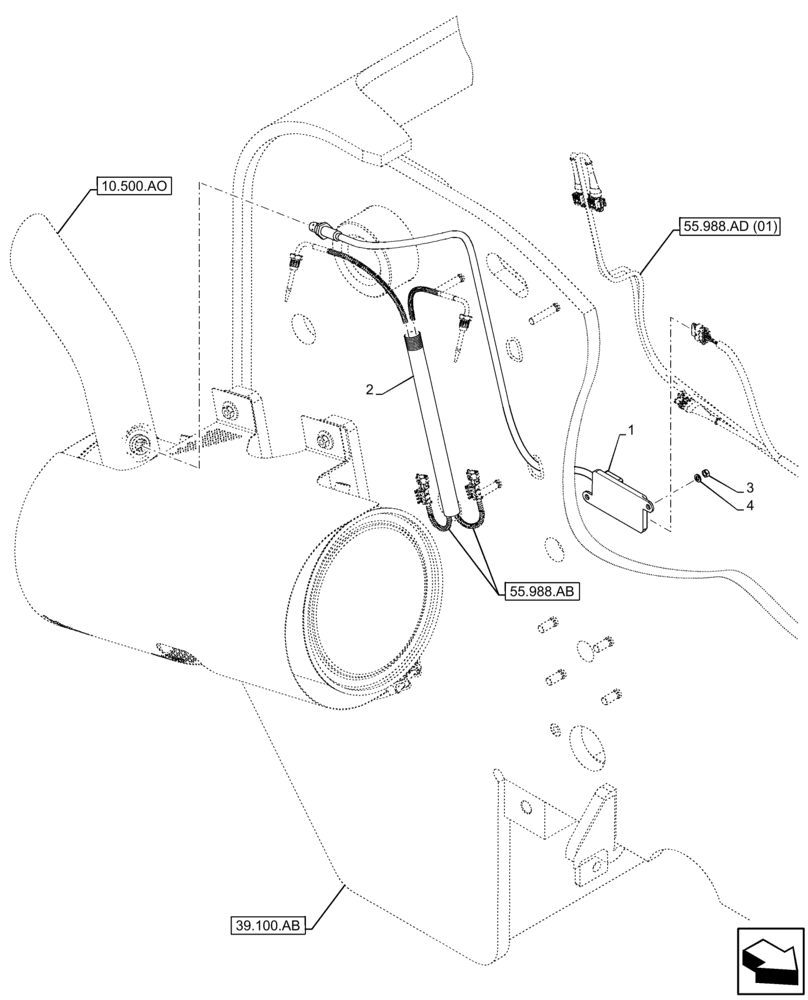 10.500.AO
55.988.AD (01)
2
1
3
4
55.988.AB
39.100.AB