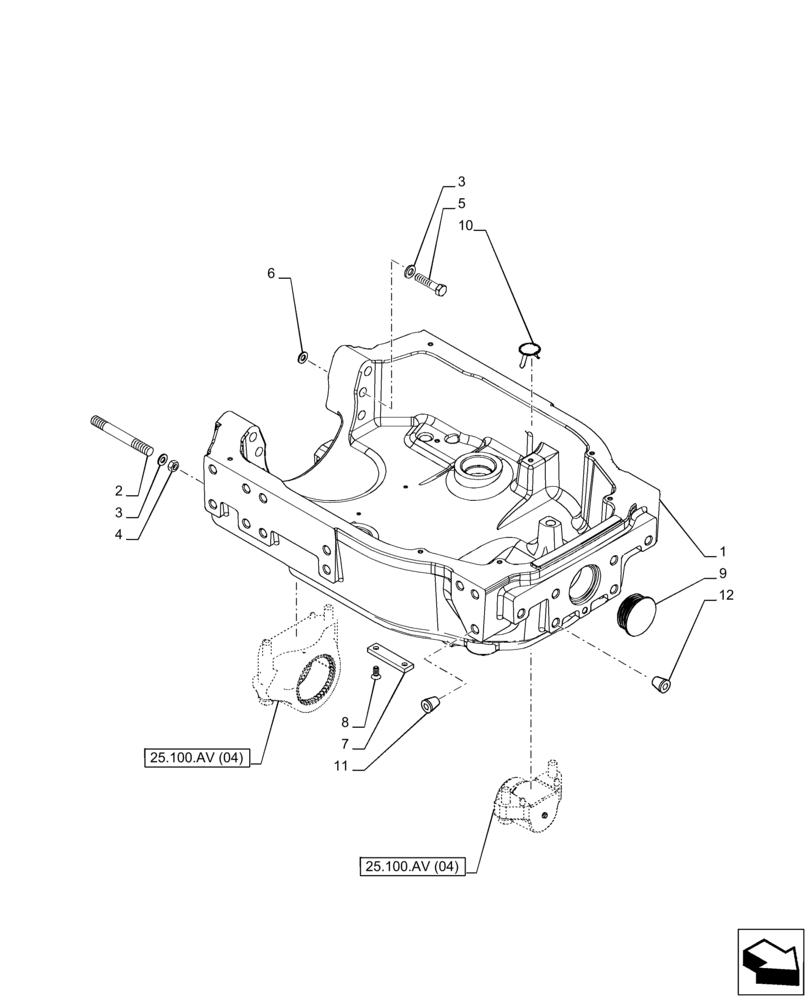 3
5
10
6
2
3
4
1
9
12
8
7
11
25.100.AV (04)
25.100.AV (04)