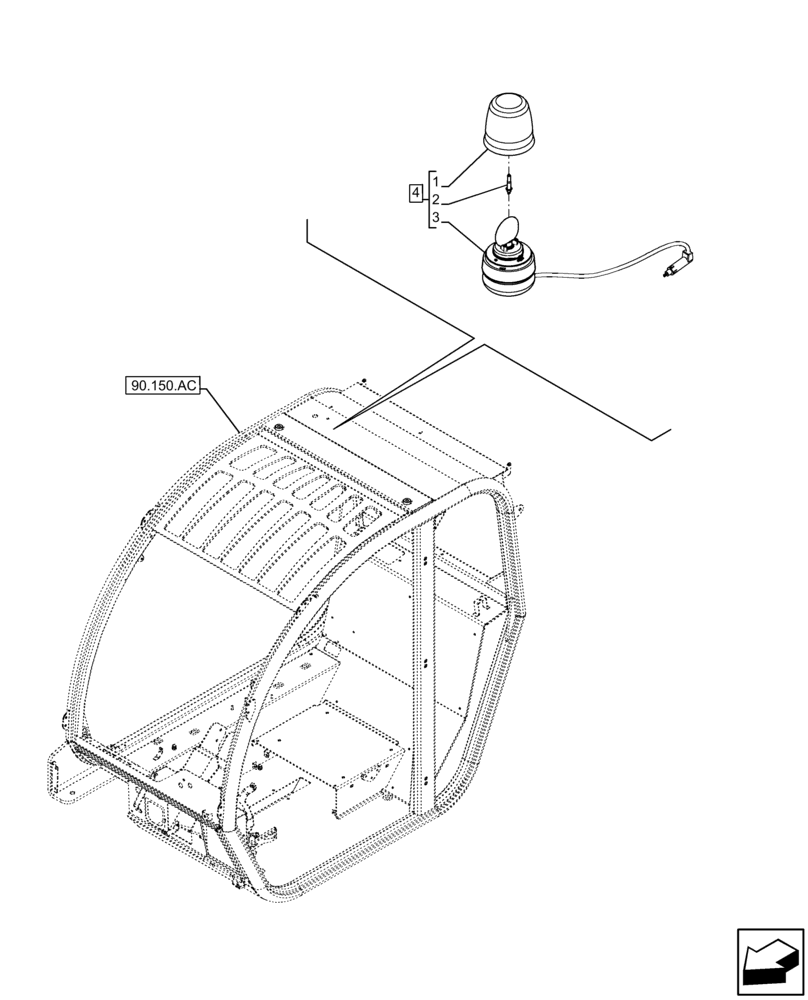 4
1
2
3
90.150.AC