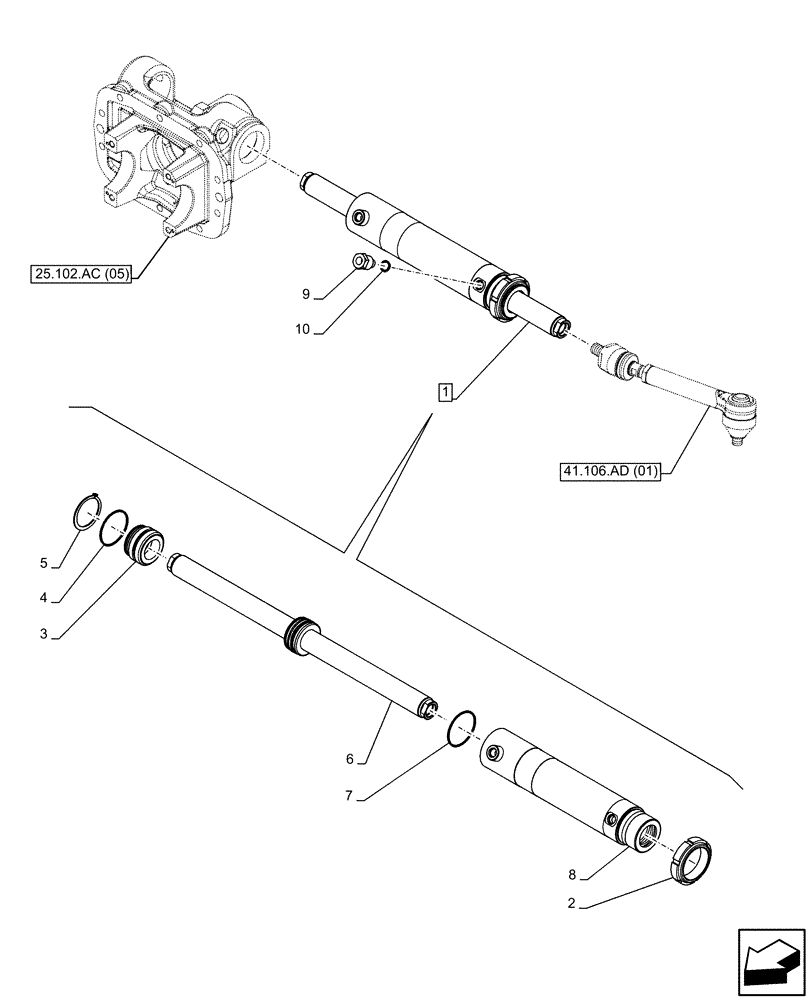 25.102.AC (05)

9

10

1

41.106.AD (01)

5

4

3

6

7

8

2