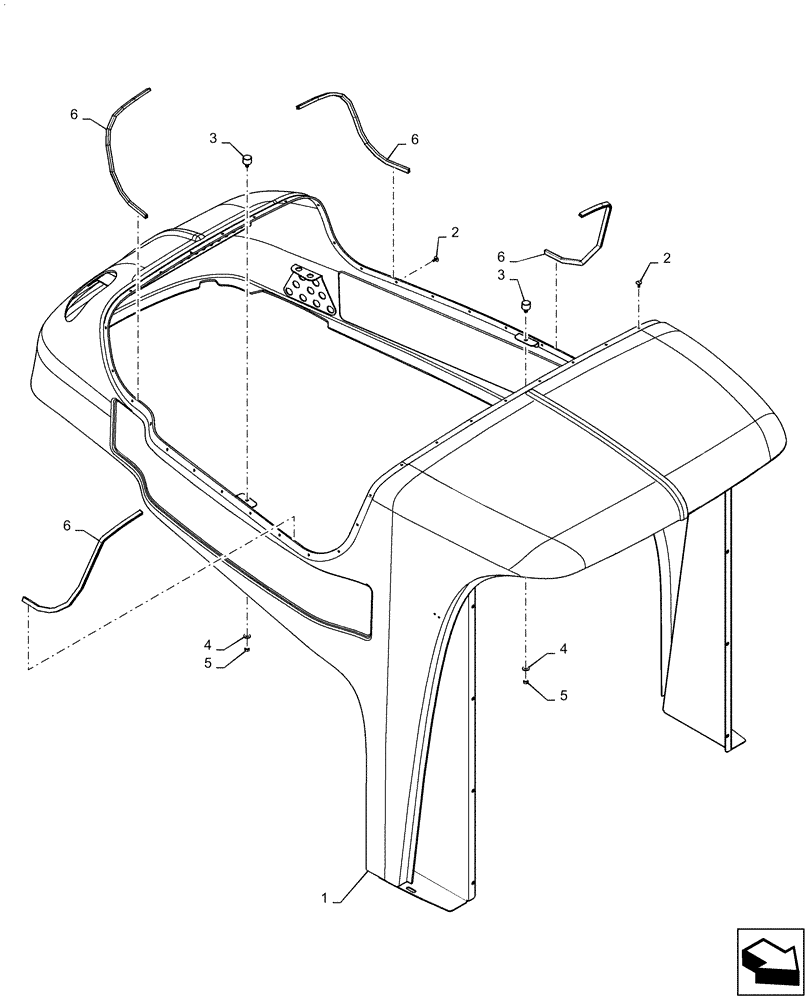 6
3
6
2
6
3
2
6
4
5
4
5
1