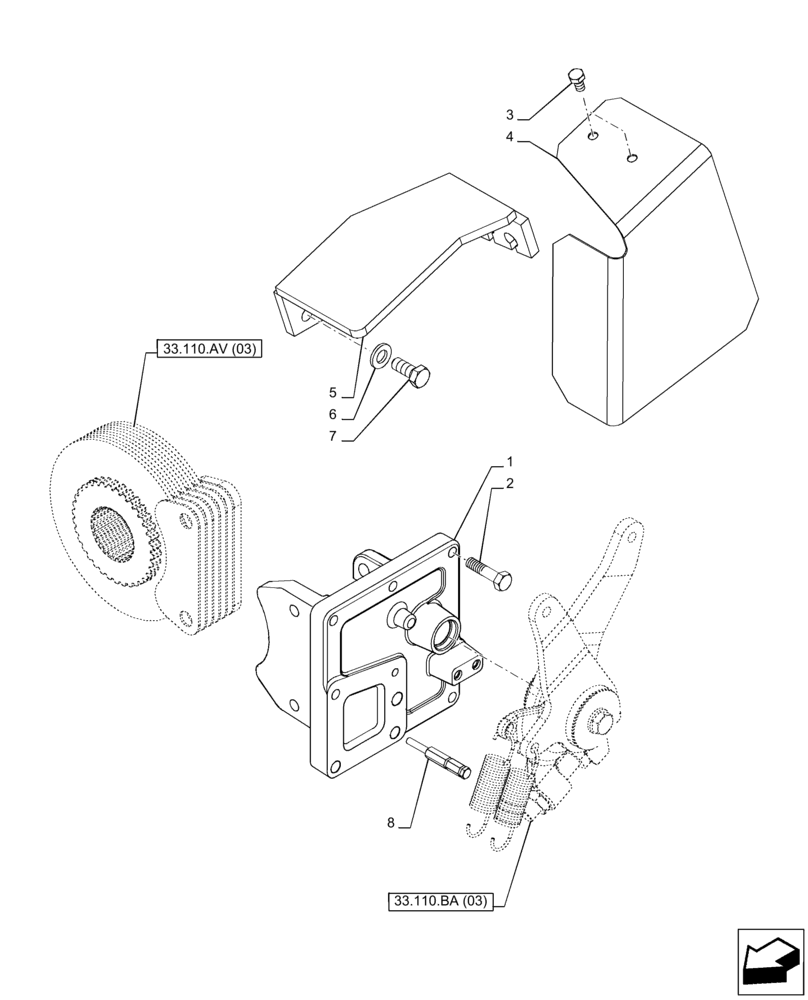 3
4
33.110.AV (03)
5
6
7
1
2
8
33.110.BA (03)