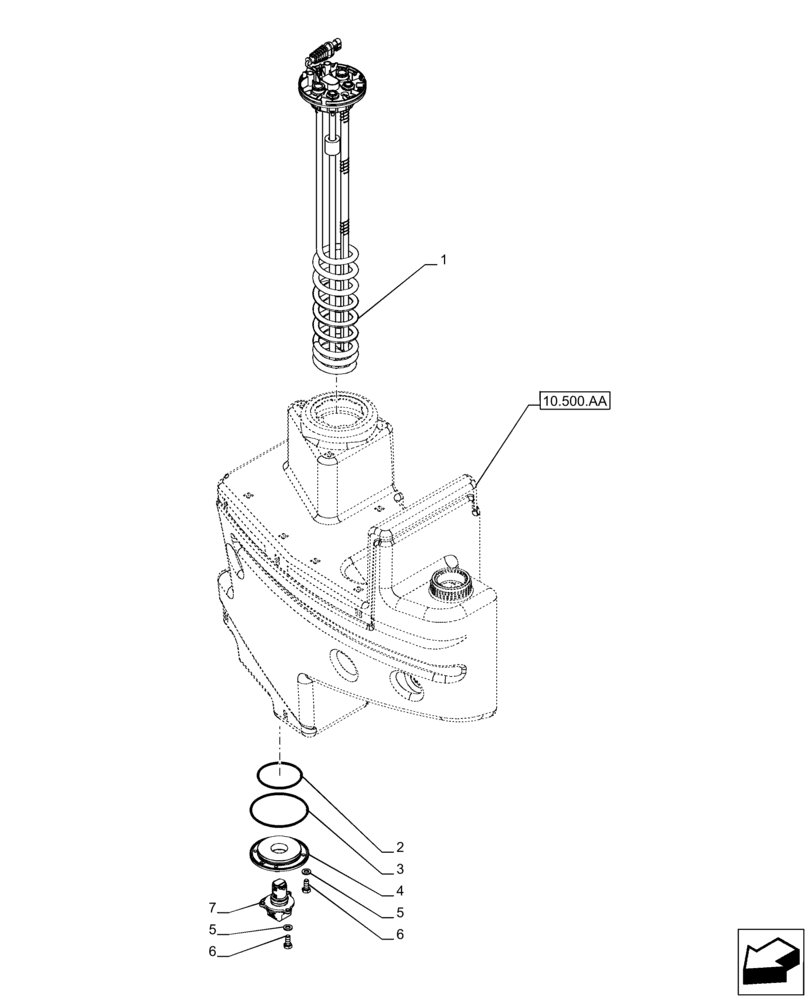 1
10.500.AA
2
3
4
5
6
7
5
6