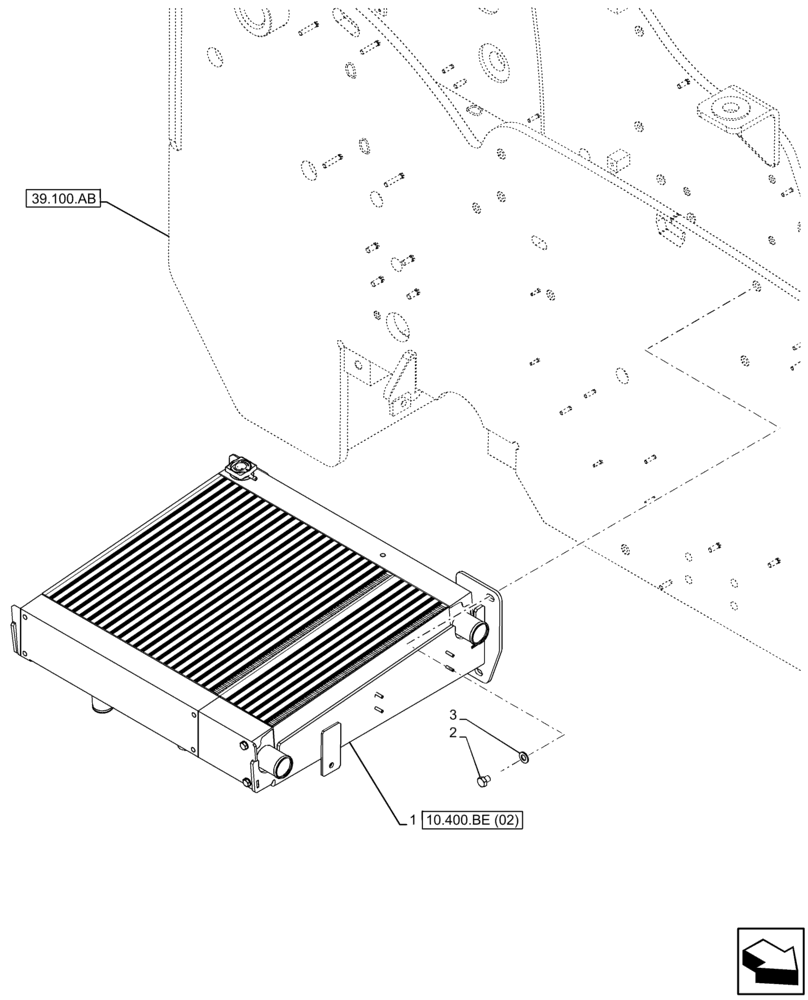 39.100.AB

3

2

1 10.400.BE (02)